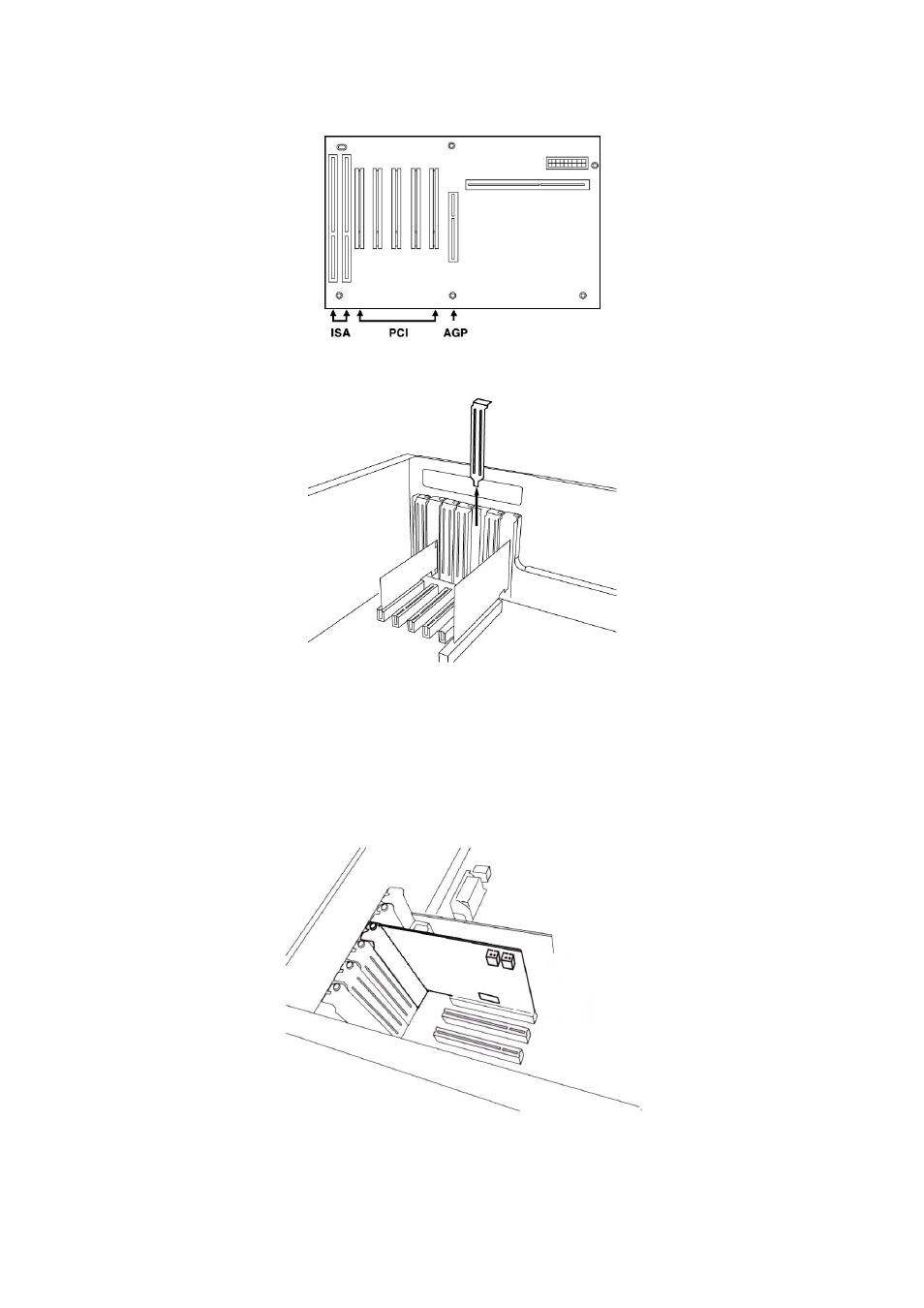 ISA PCI AGP