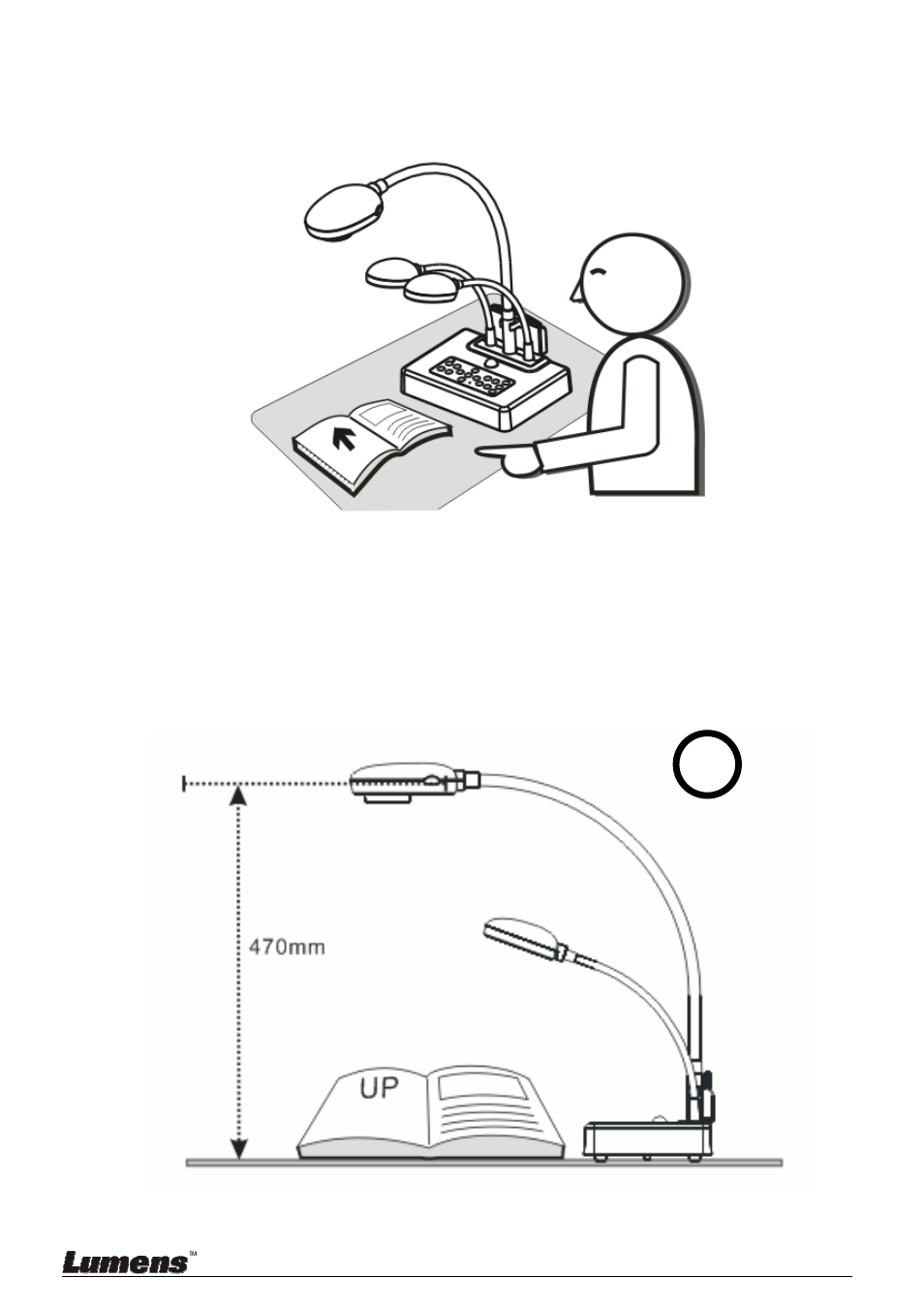 470mm

UP

Lumens™