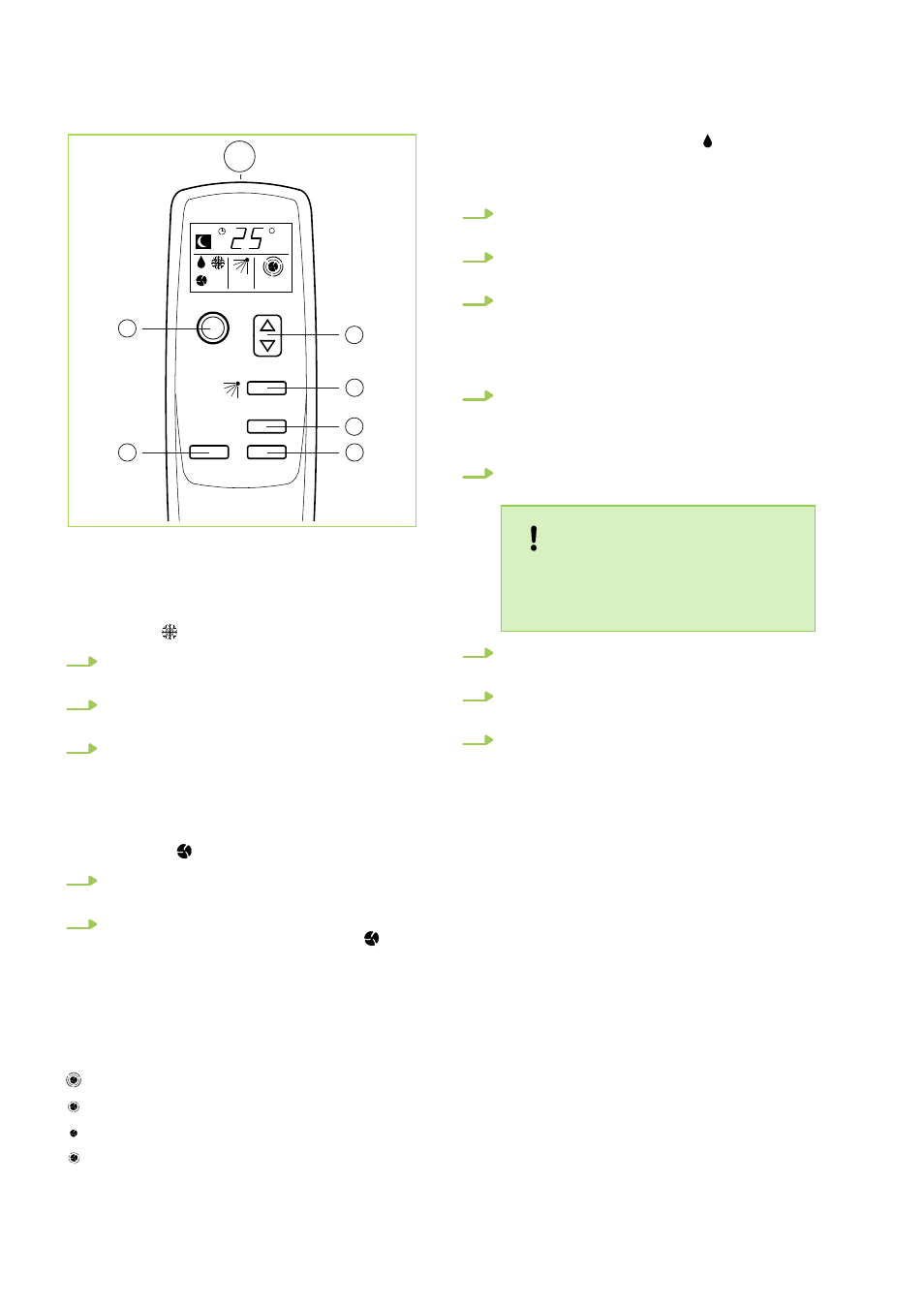 25
°
!