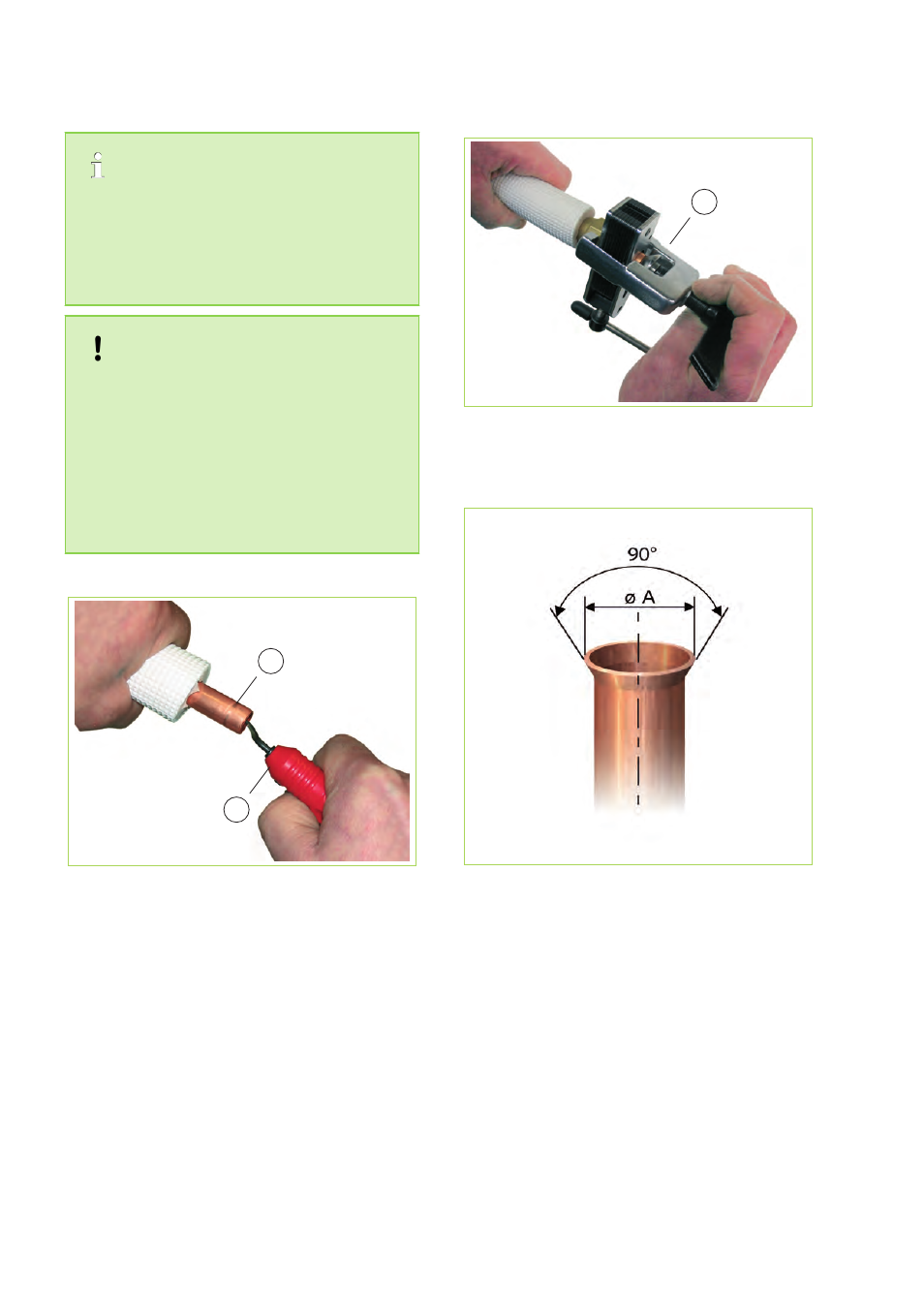 i

!

90°

ø A