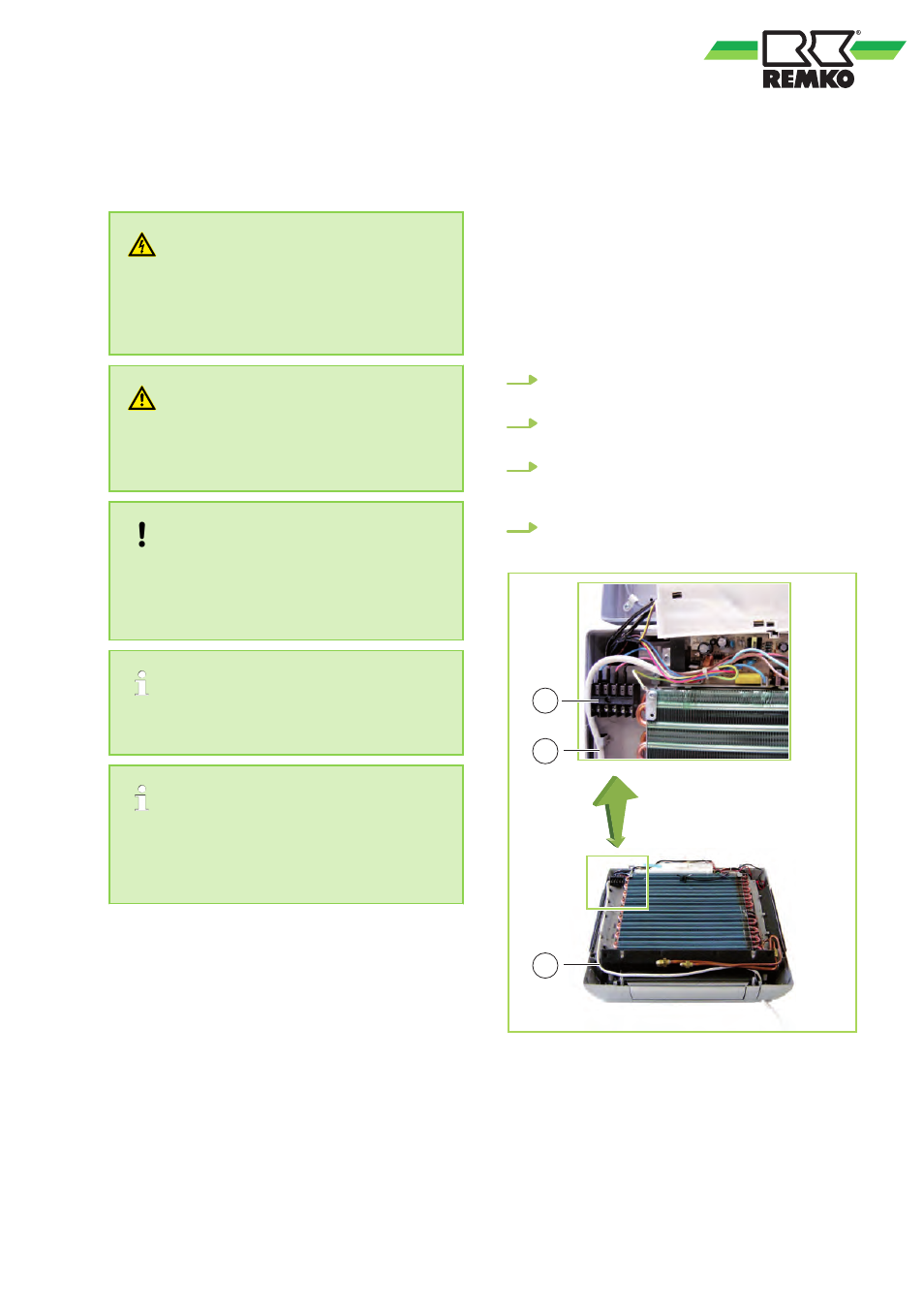 REMKO