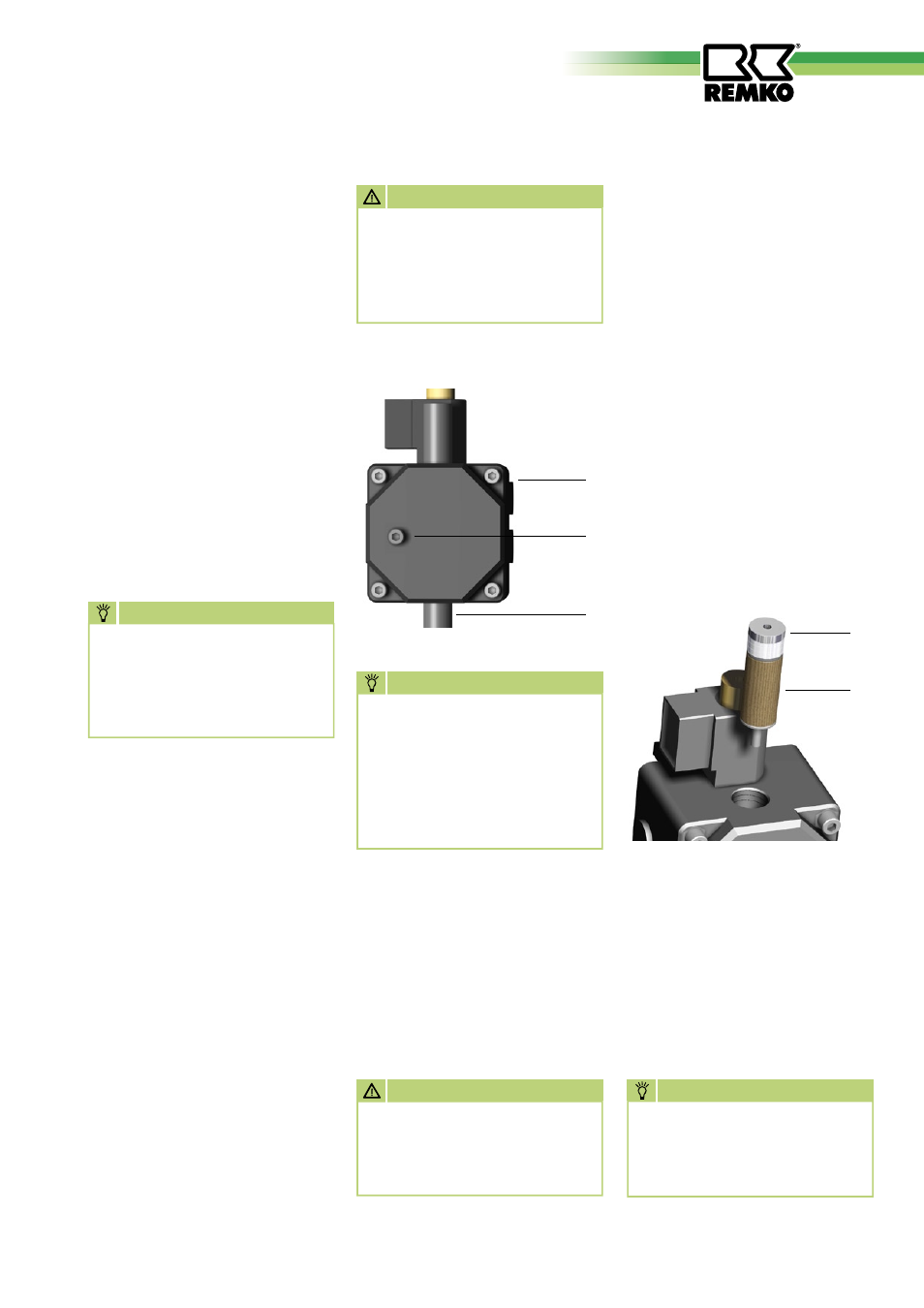 REMKO