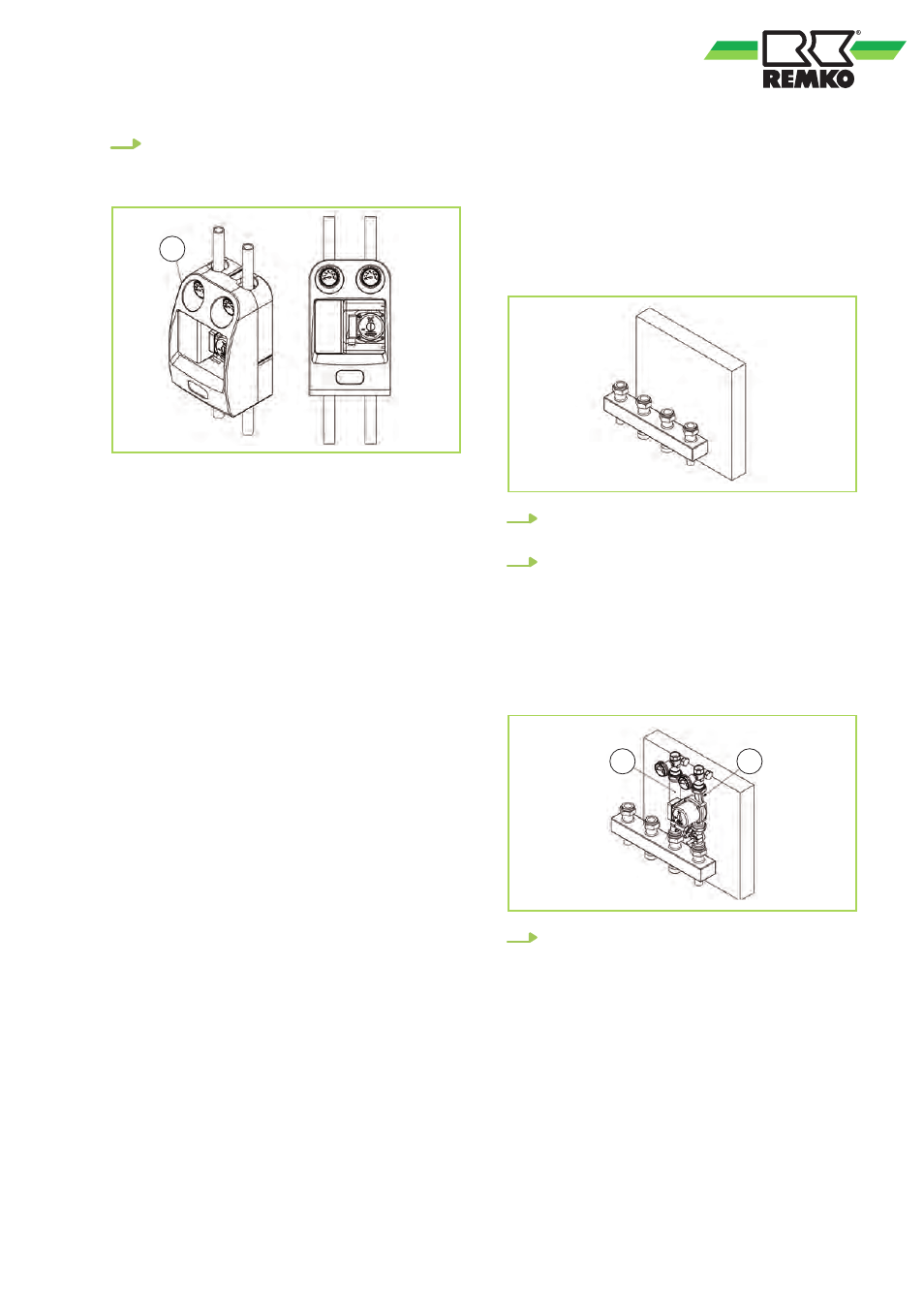 REMKO