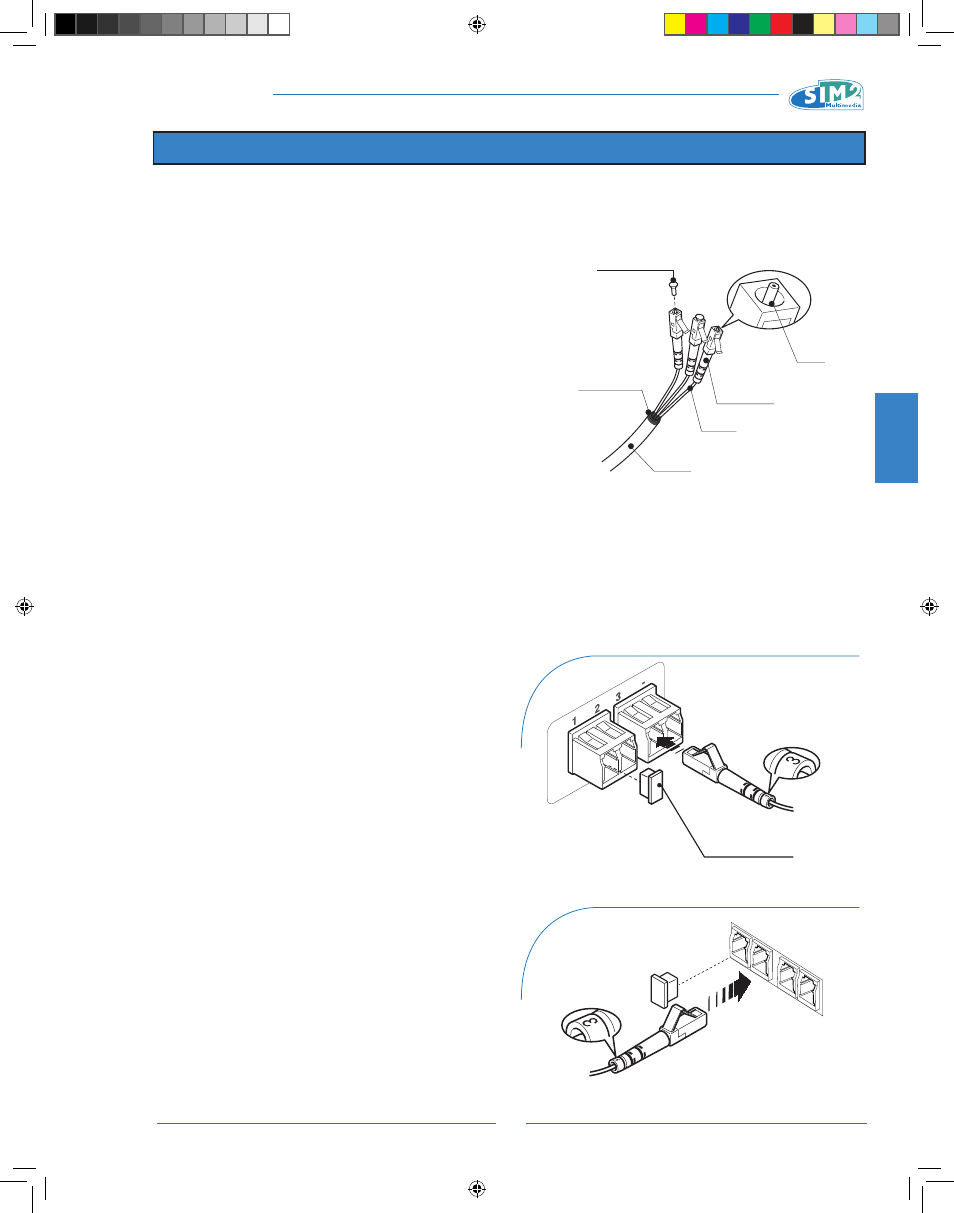 SIM2 Multimedia

1 2 3

3

3