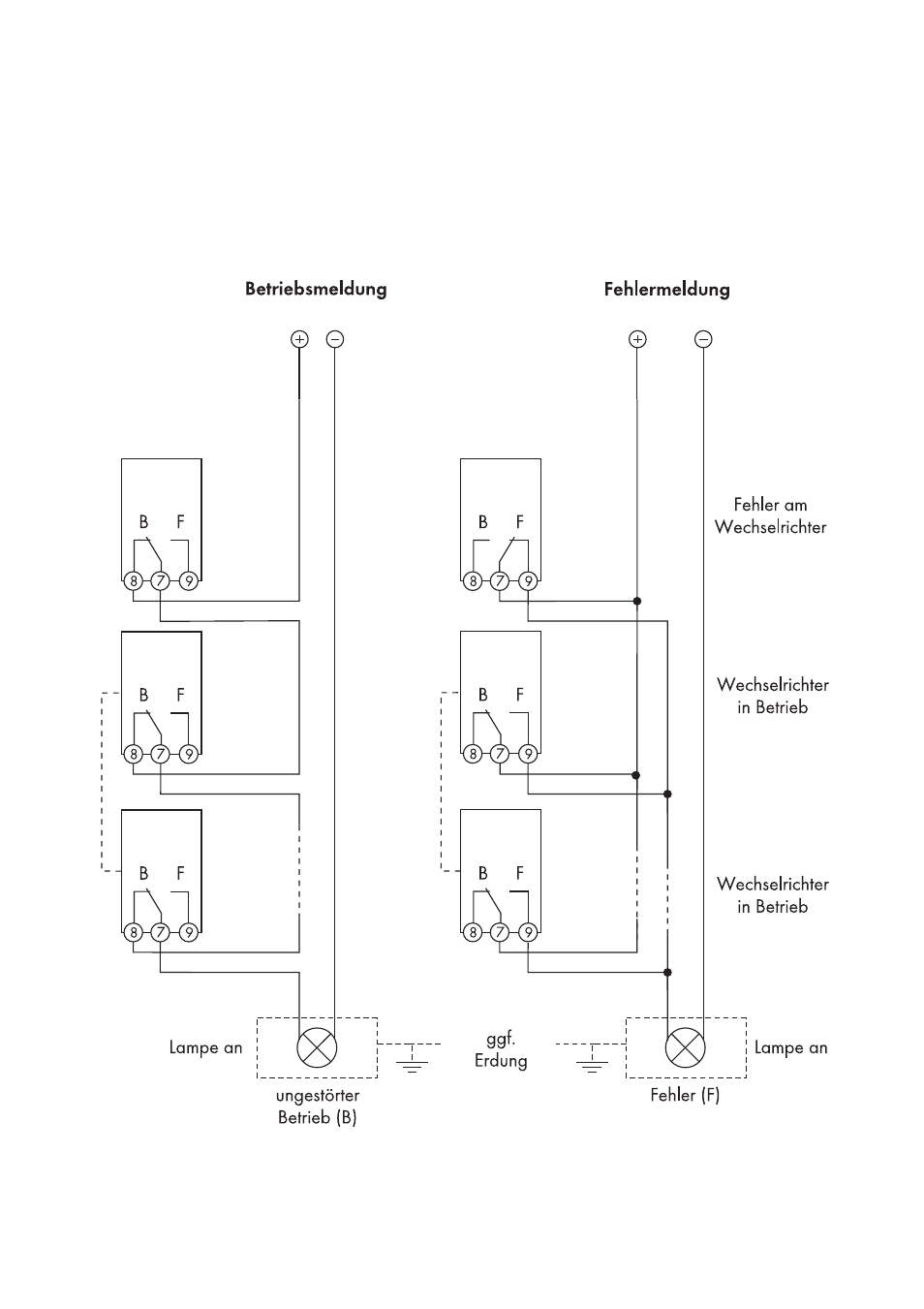 Betriebsmeldung

+ −

B F
8 7 9

B F
8 7 9

B F
8 7 9

Lampe an

ungestörter Betrieb (B)

Fehlermeldung

+ −

B F
8 7 9

Fehler am Wechselrichter

B F
8 7 9

Wechselrichter in Betrieb

B F
8 7 9

Wechselrichter in Betrieb

ggf. Erdung

Lampe an

Fehler (F)