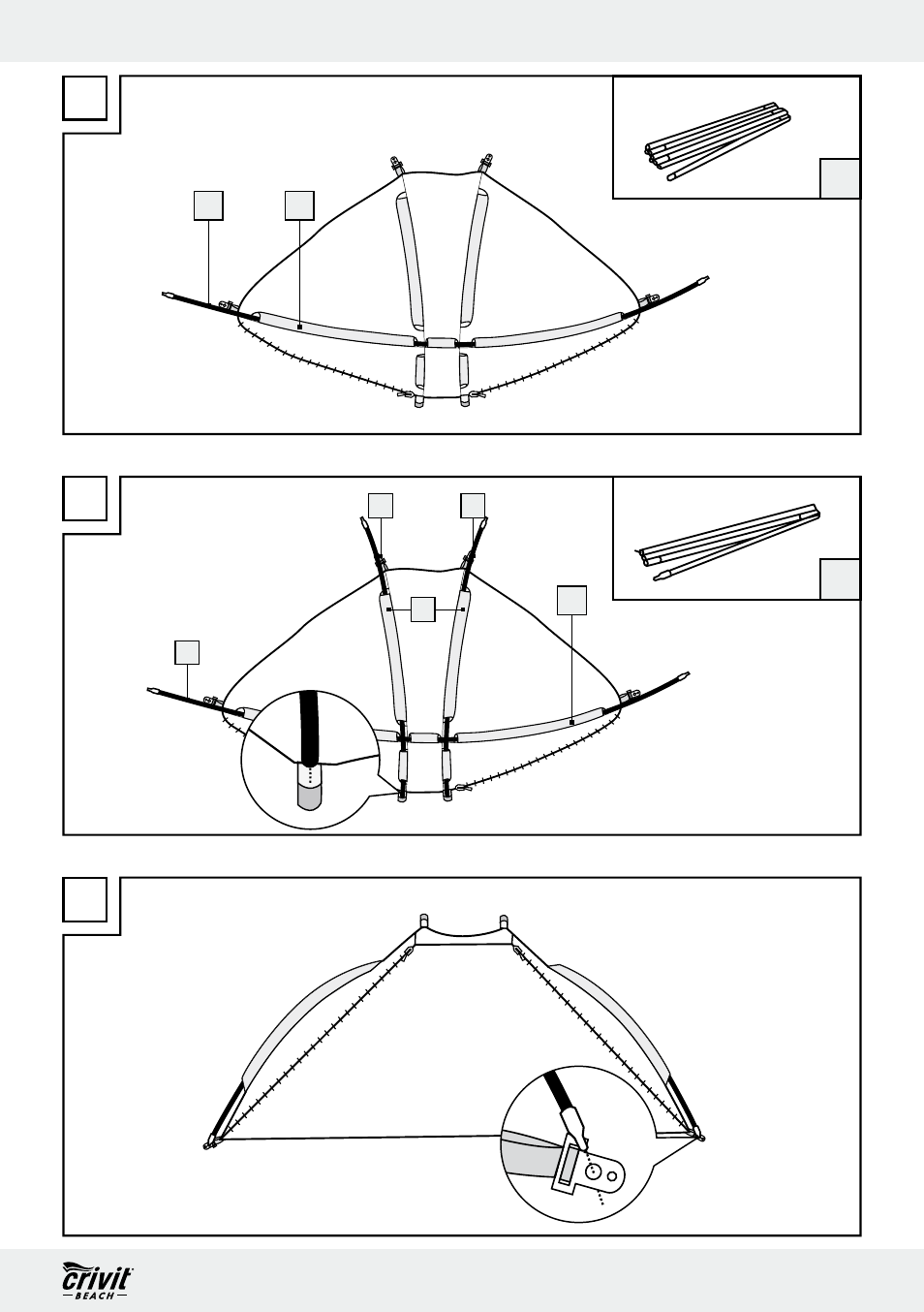 crivit
BEACH