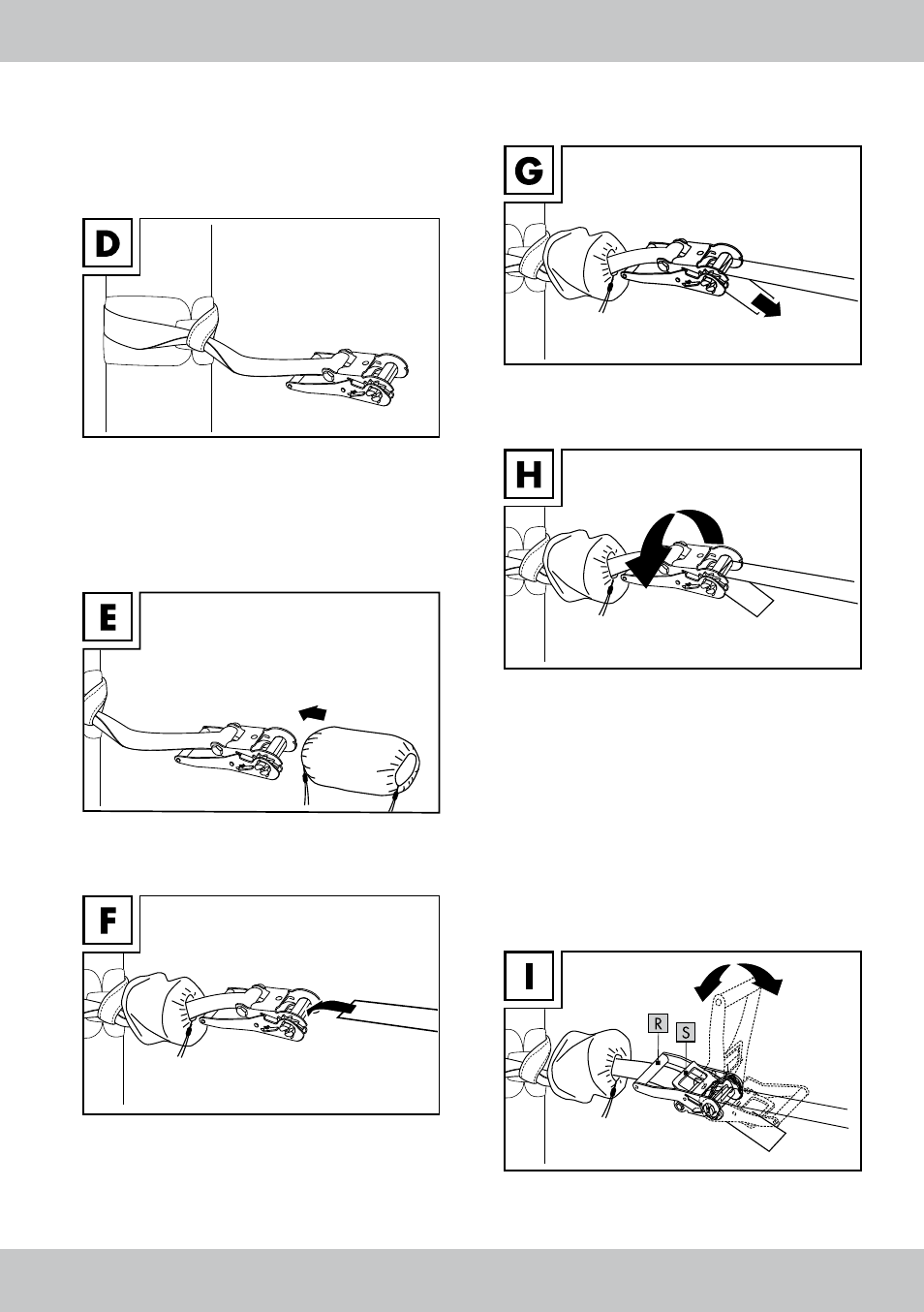 D

E

F

G

H

I

R

S