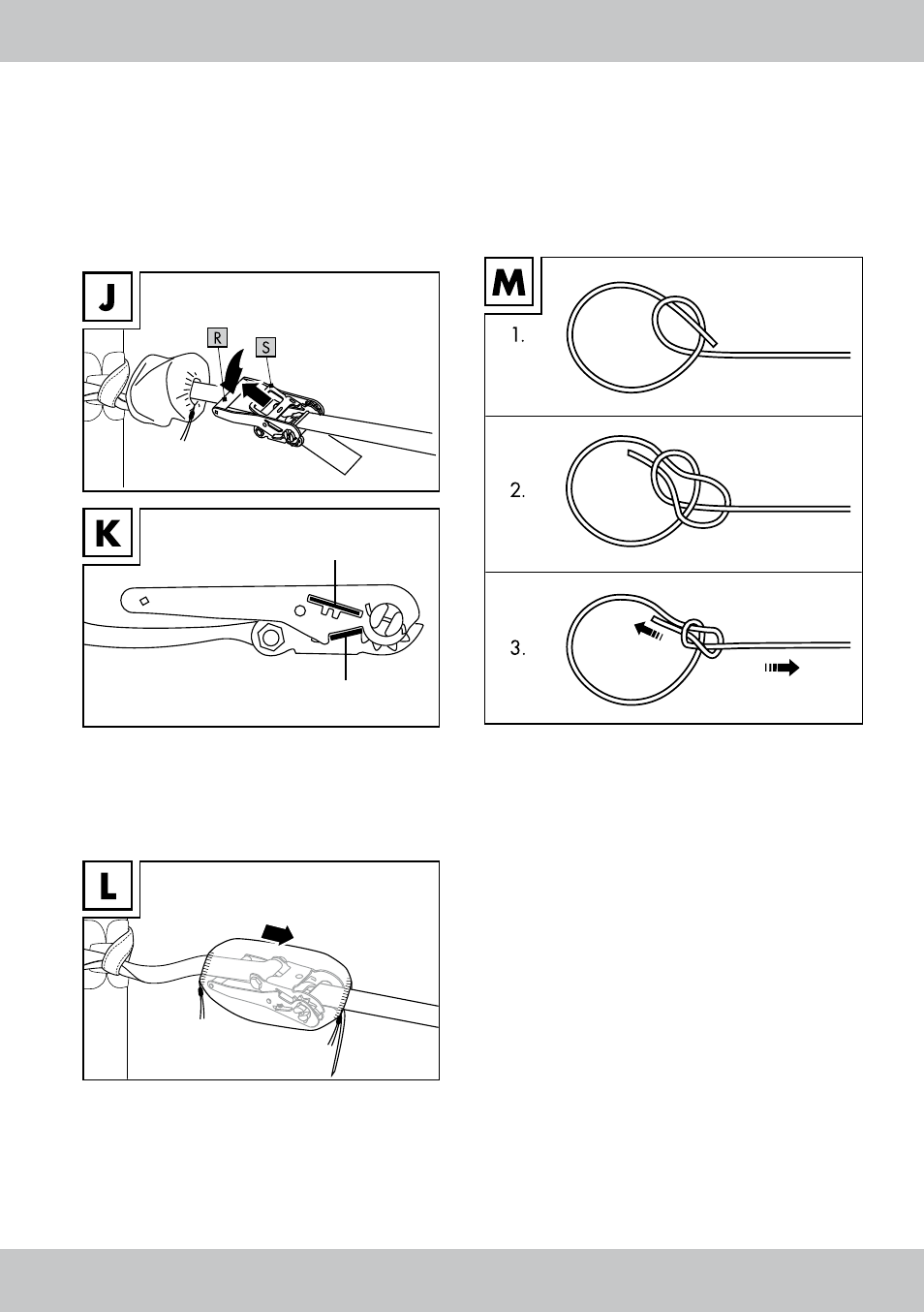 J

R

S

K

L

M

1.

2.

3.