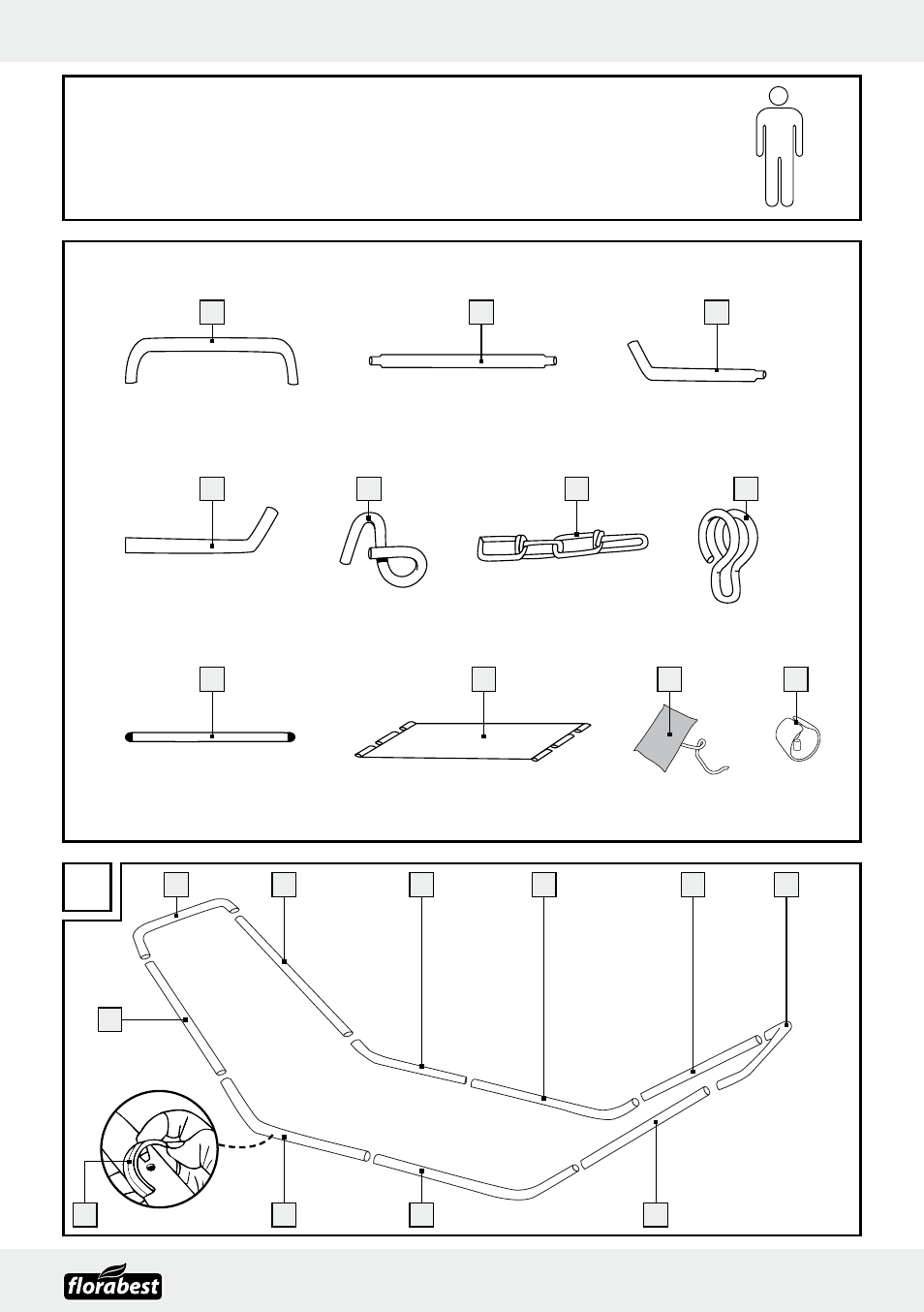 florabest