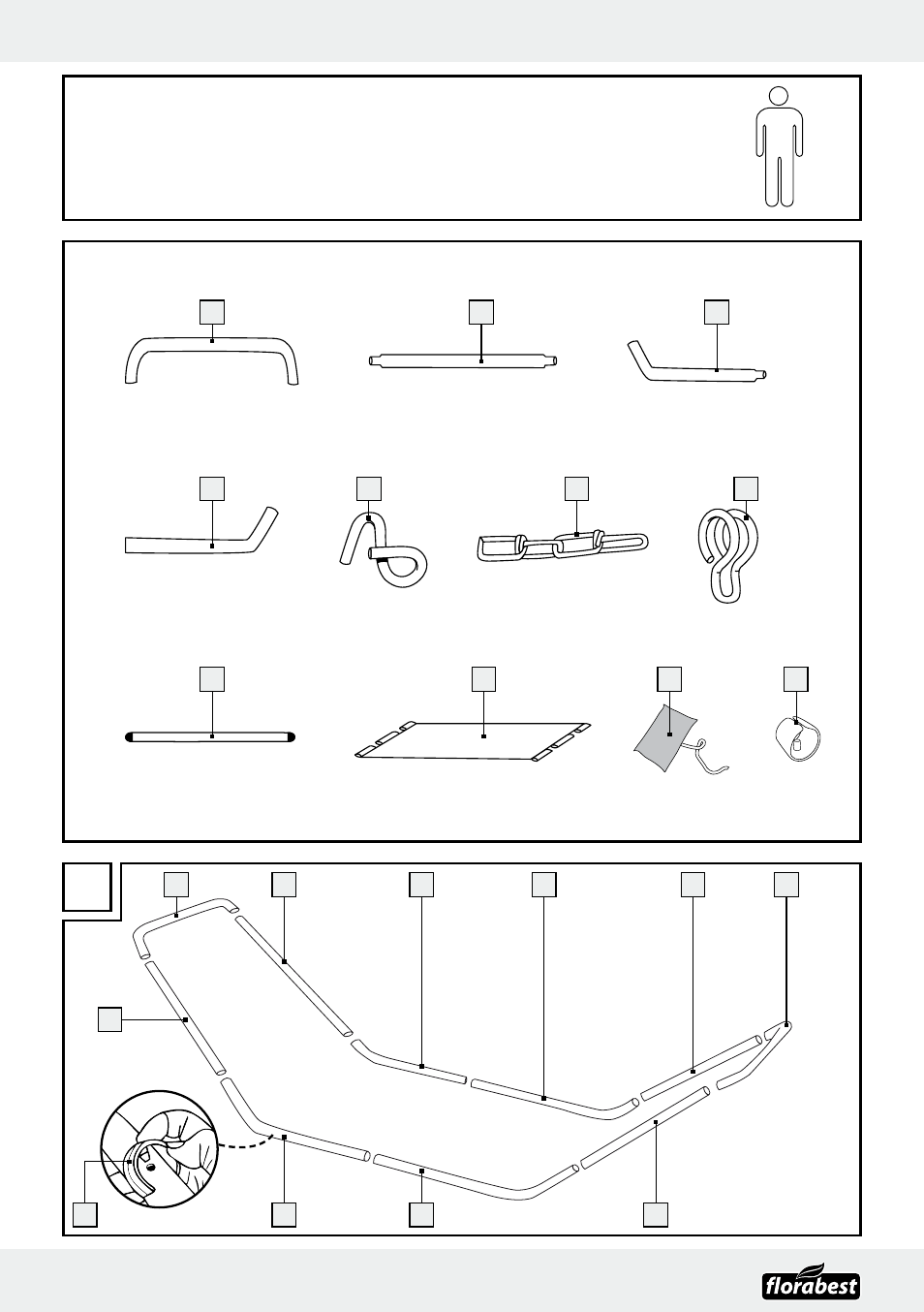 florabest