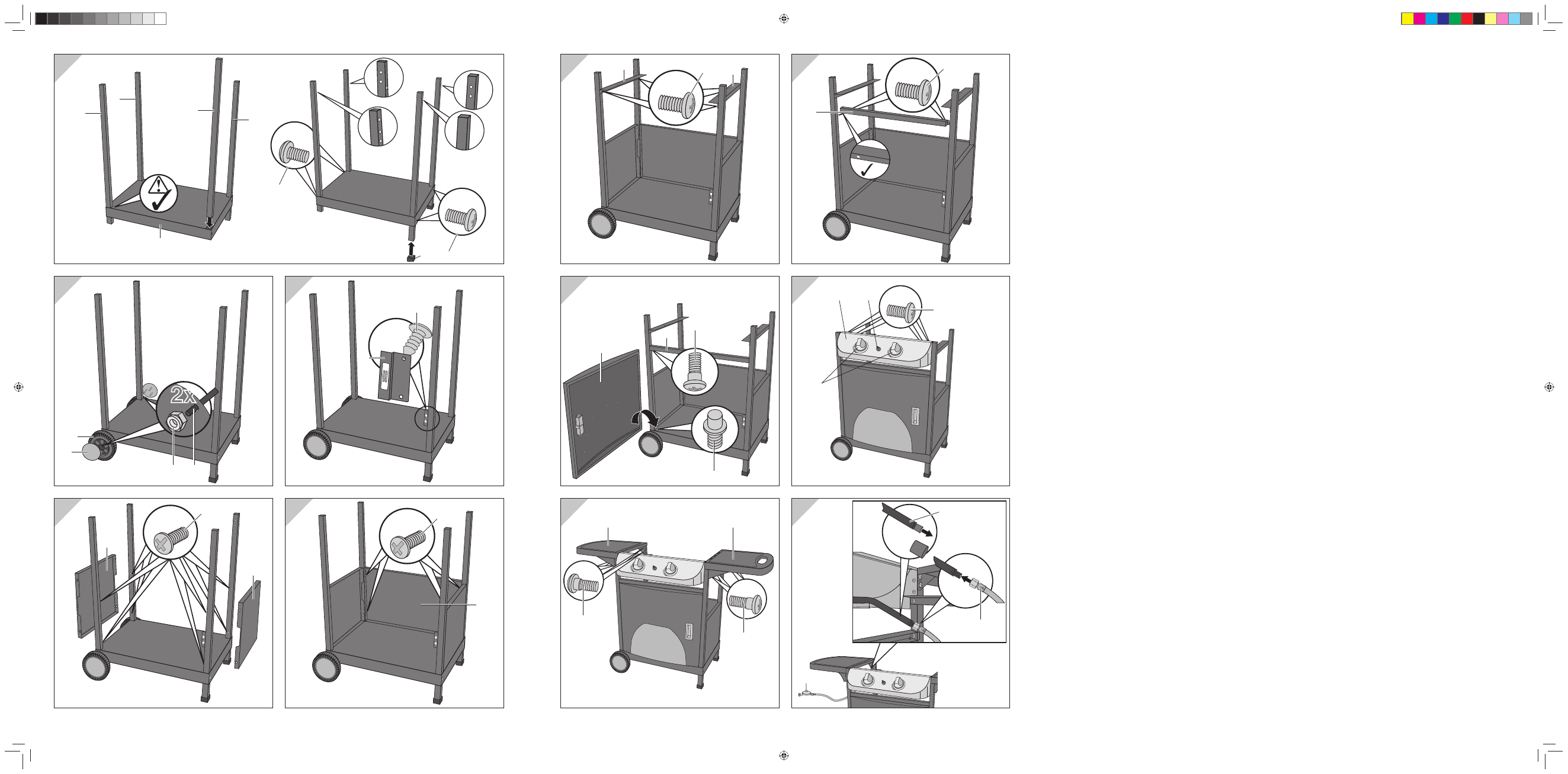 2x