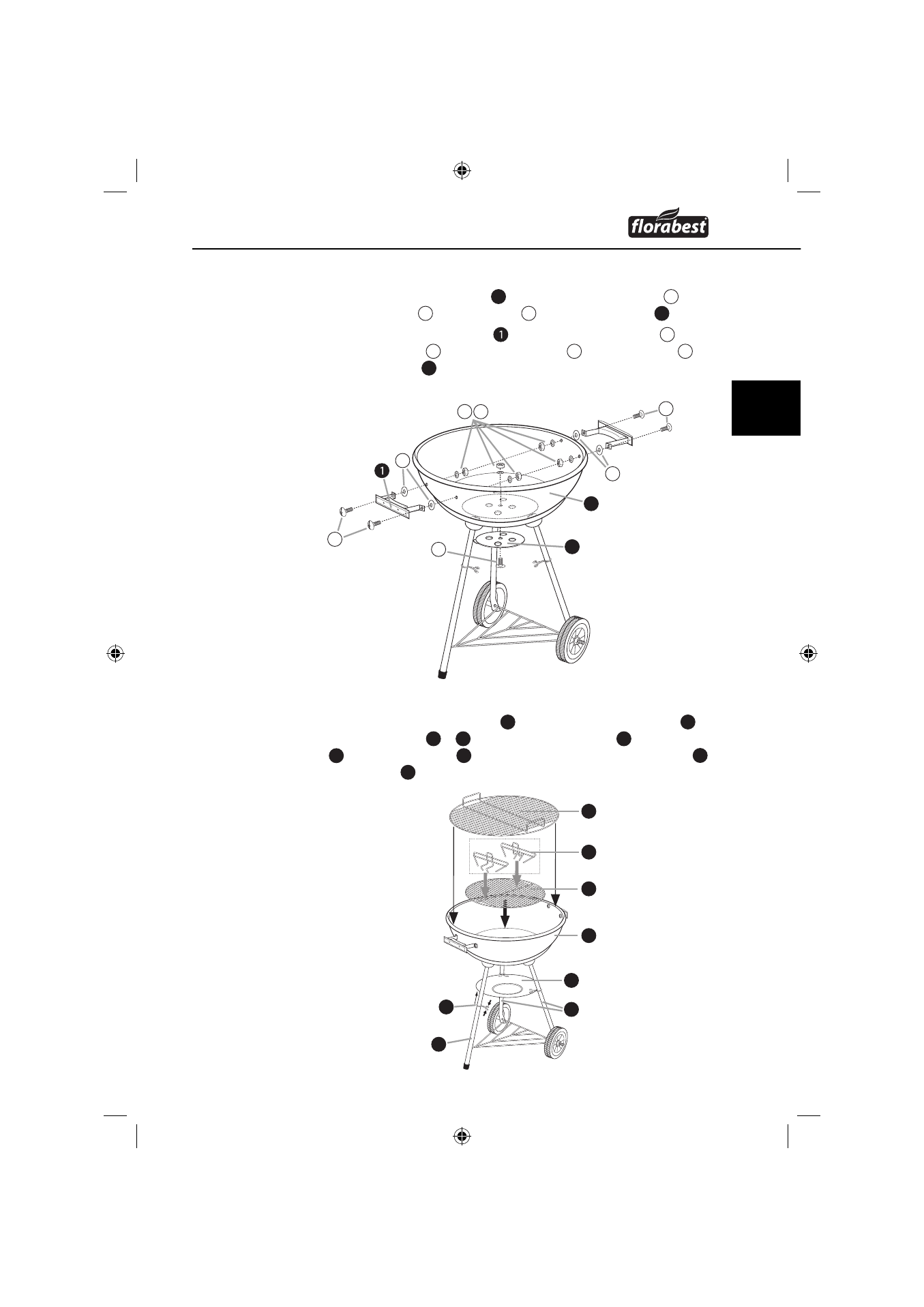 florabest

1

1