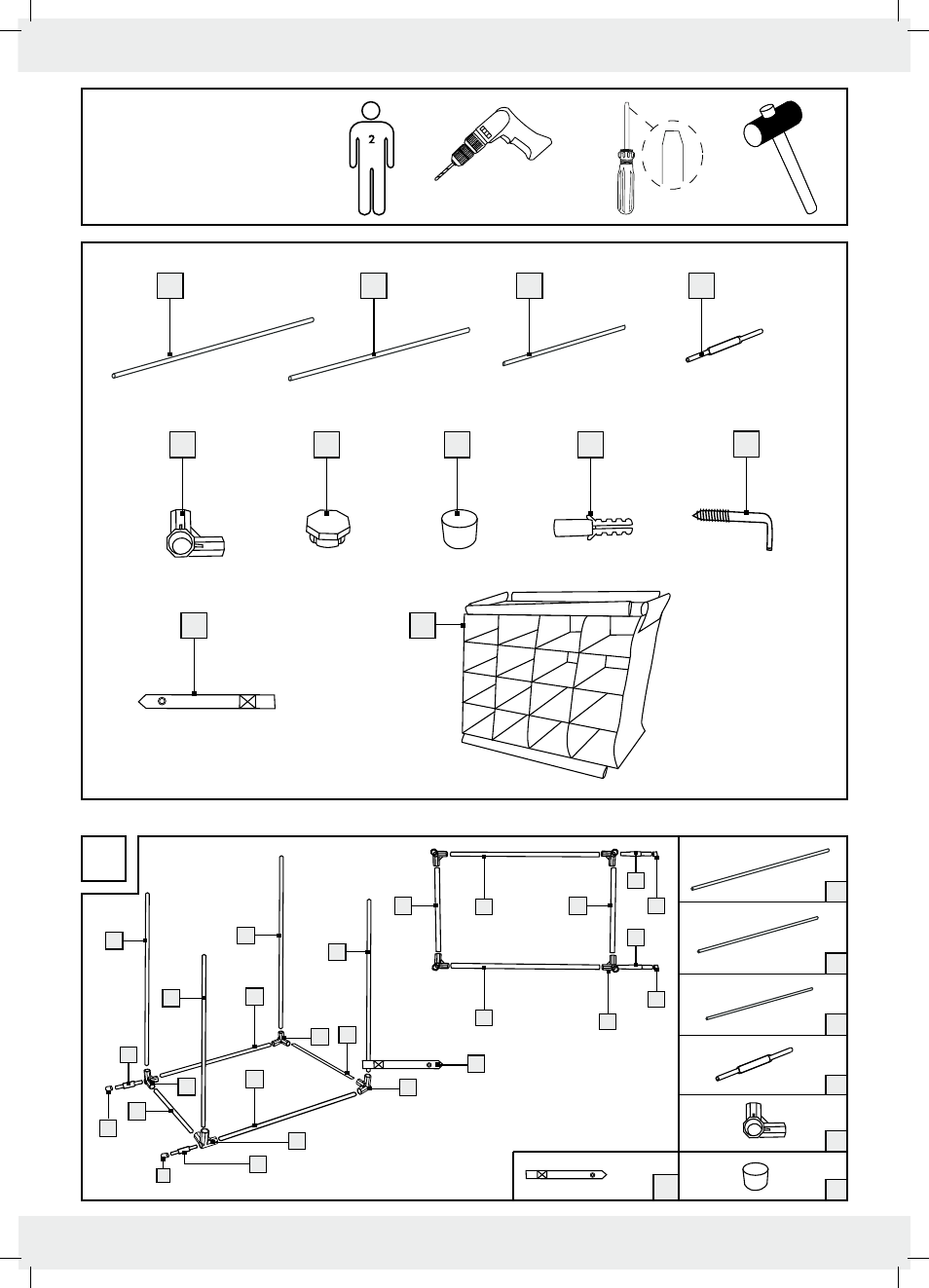 2