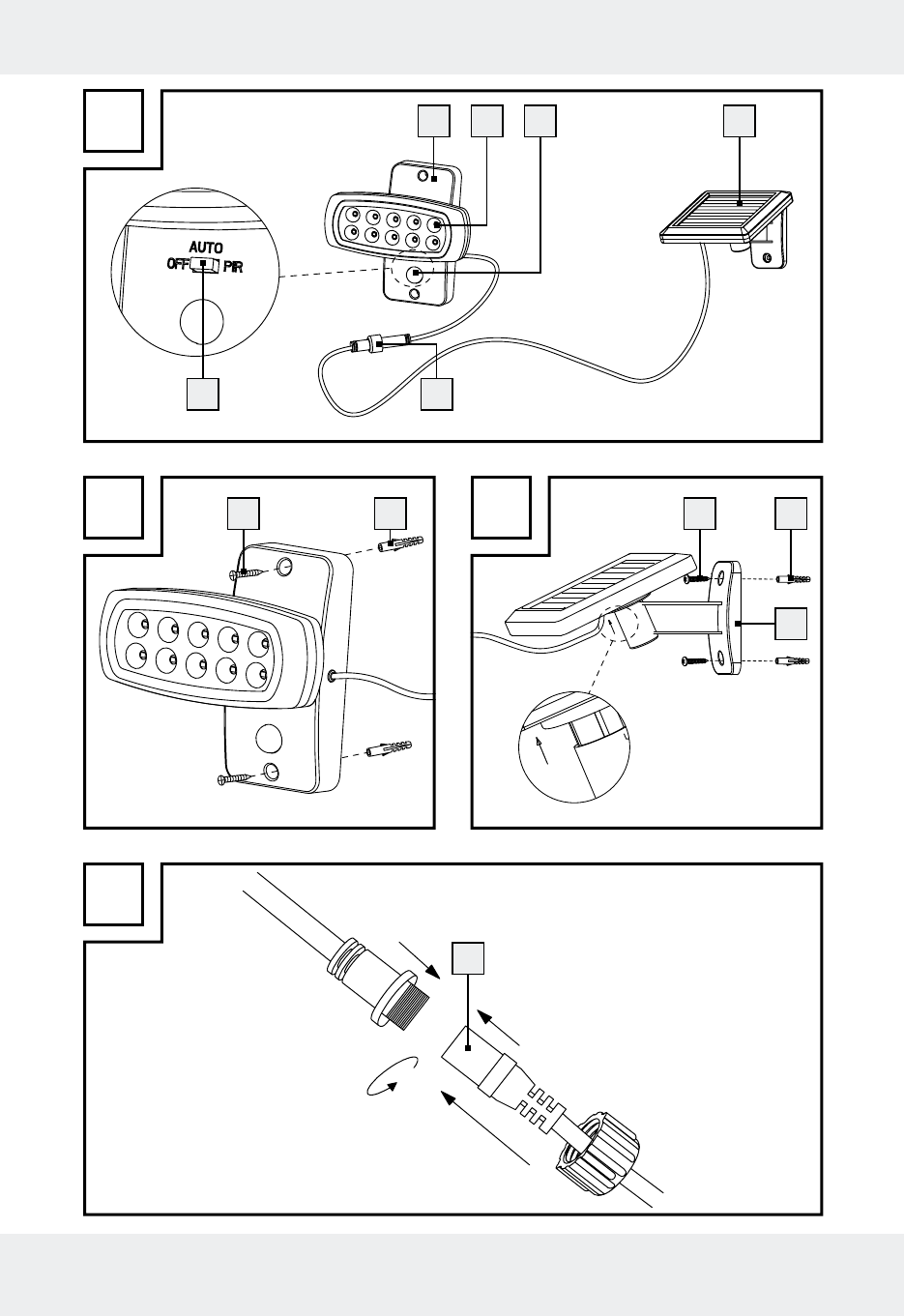 AUTO
OFF PIR