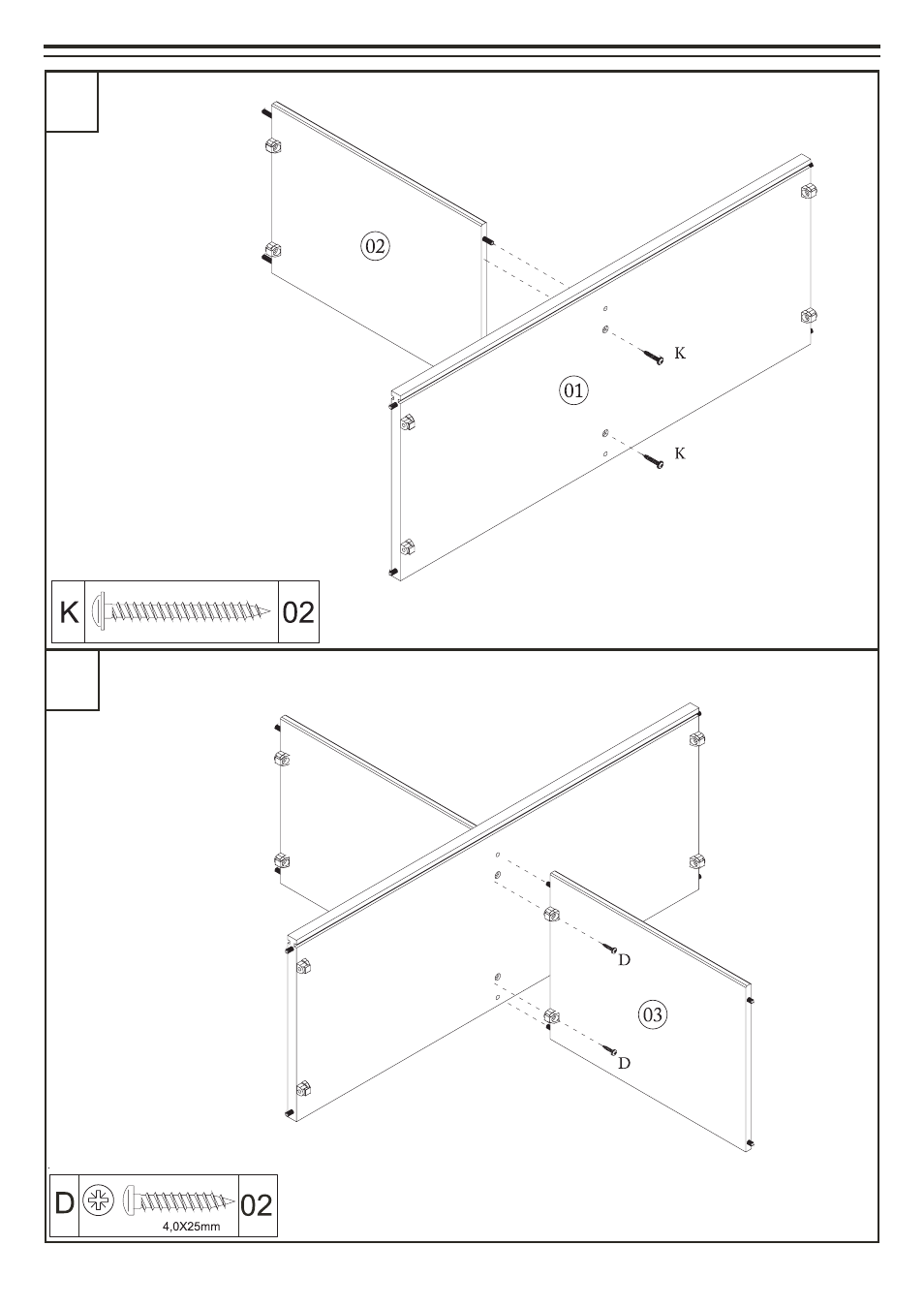 02

K

01

K

K 02

D

03

D

D 4,0X25mm 02