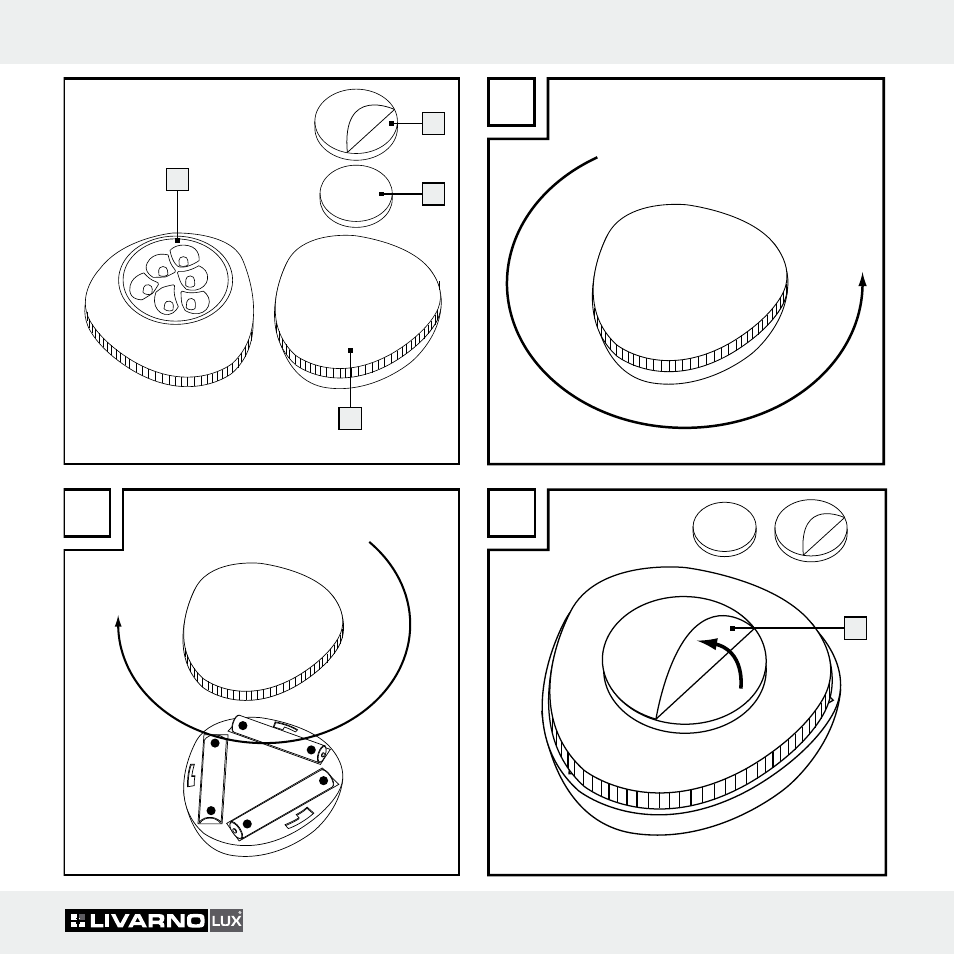 LIVARNO LUX