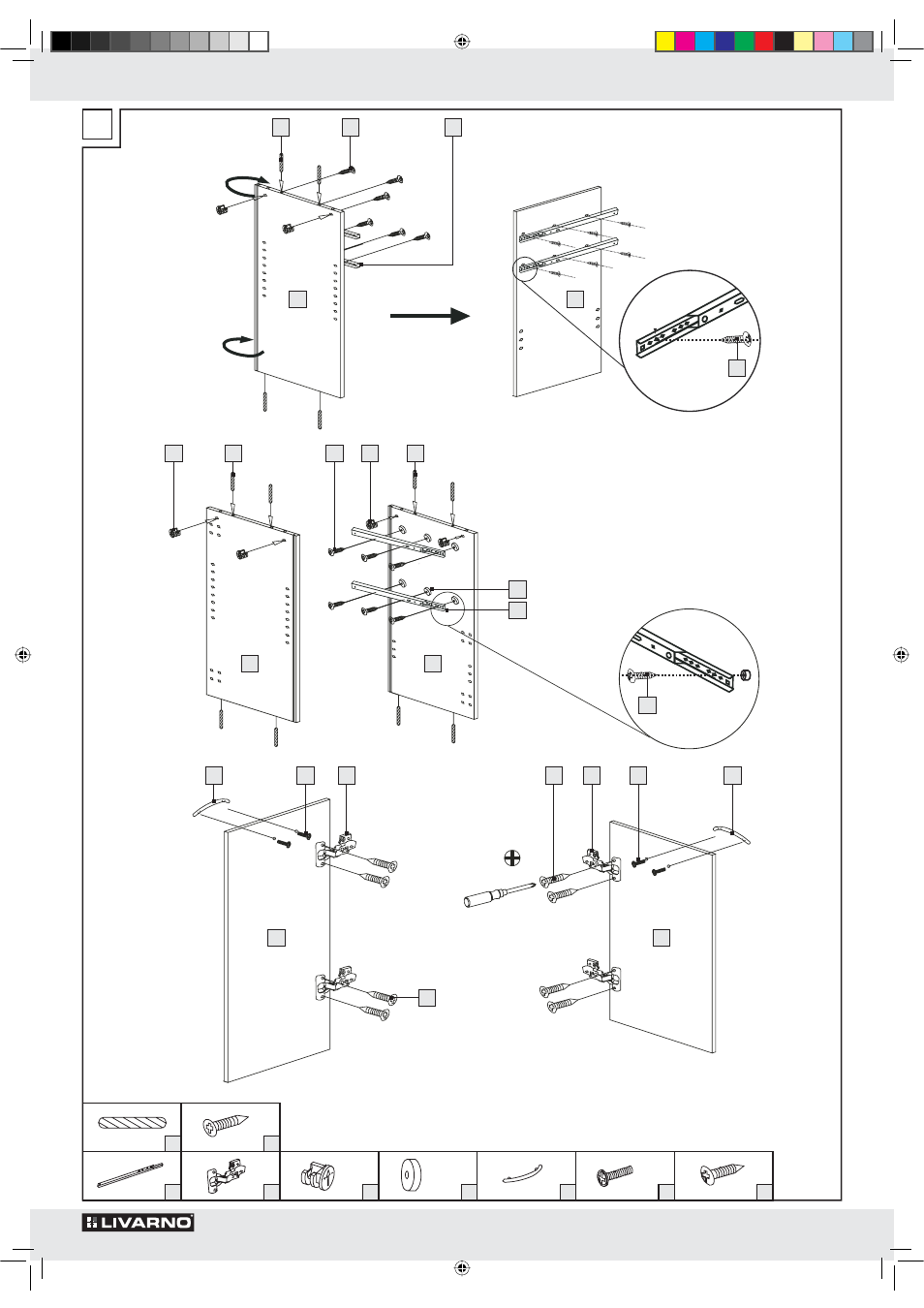 LIVARNO