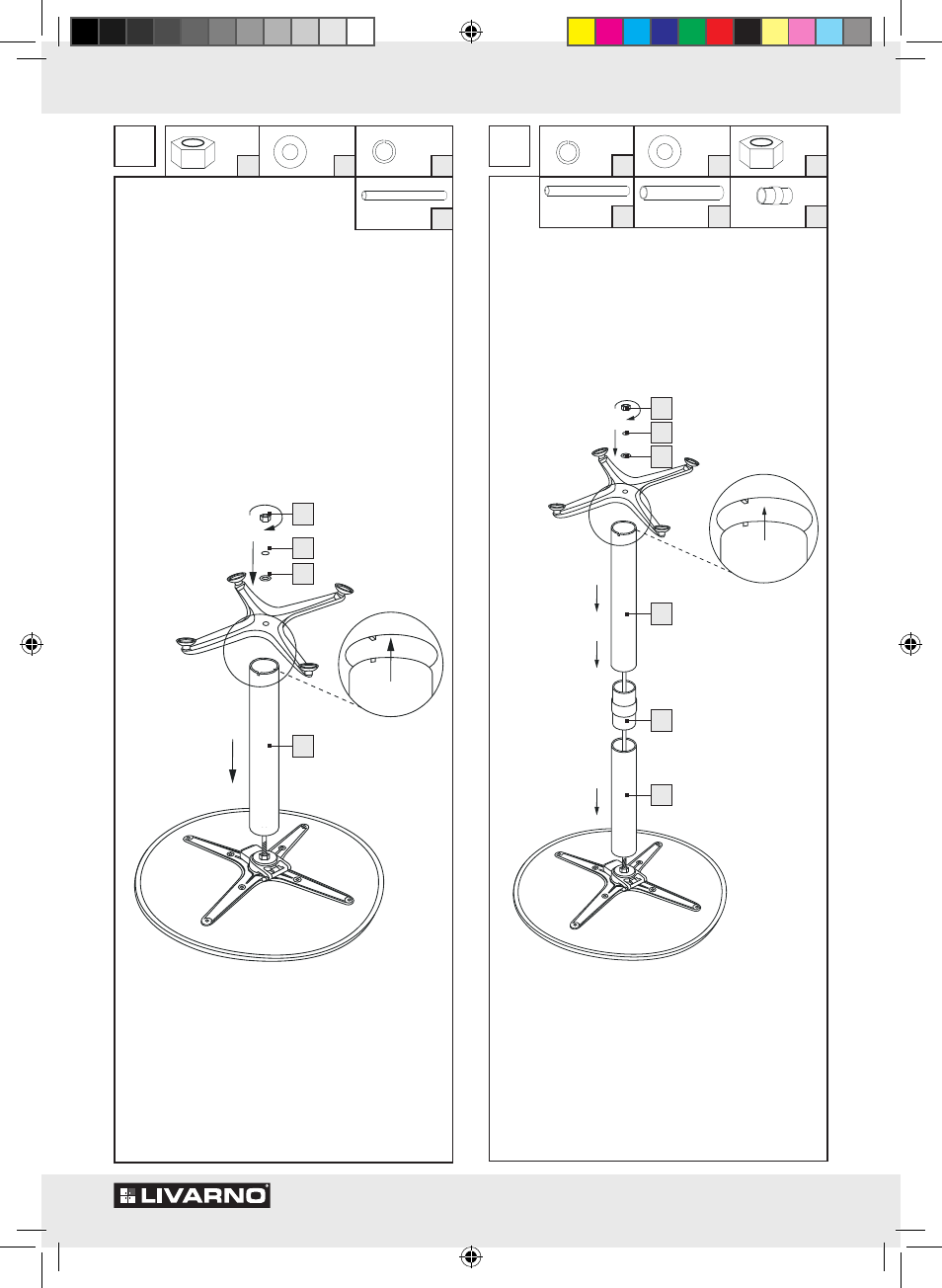 LIVARNO