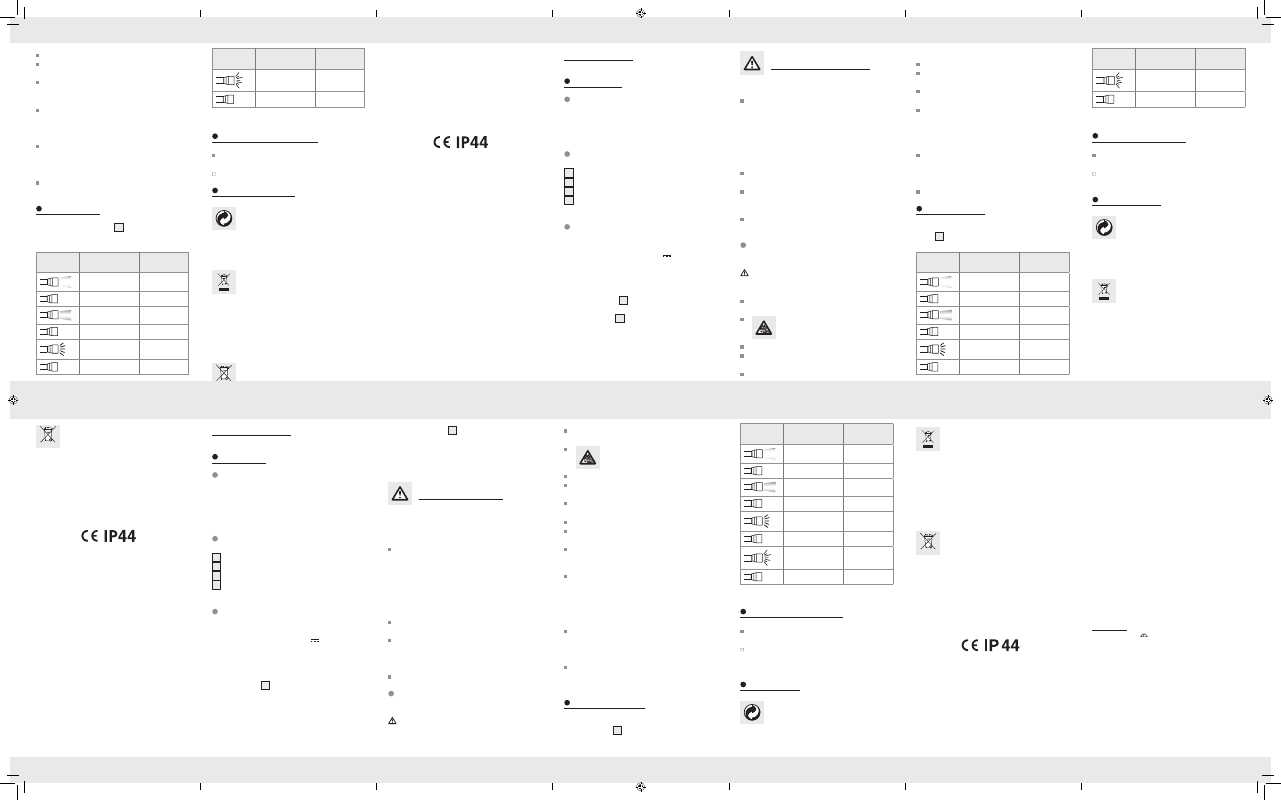 CE IP44

CE IP44

CE IP44