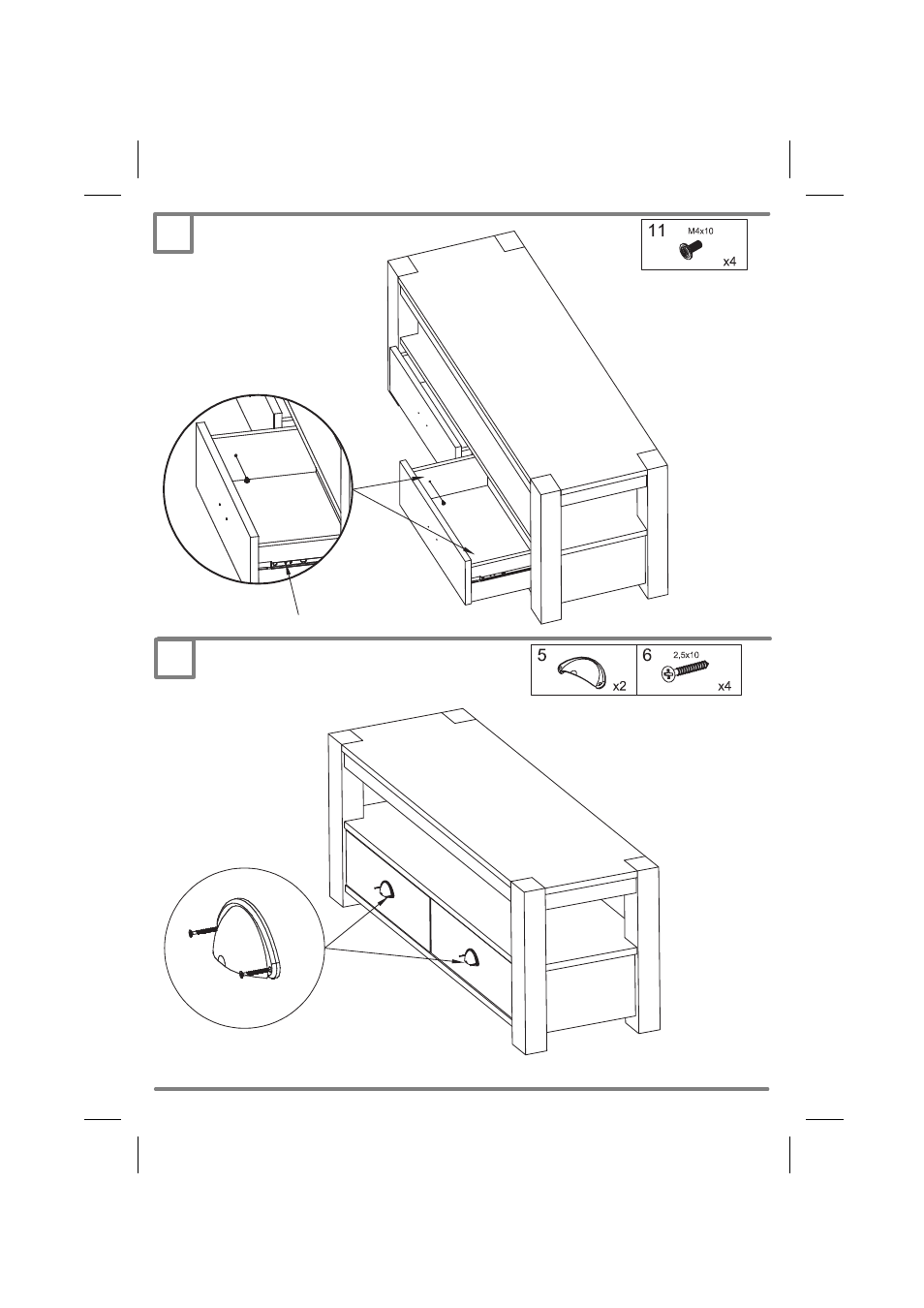 11
M4x10
x4

5
x2
6
2,5x10
x4