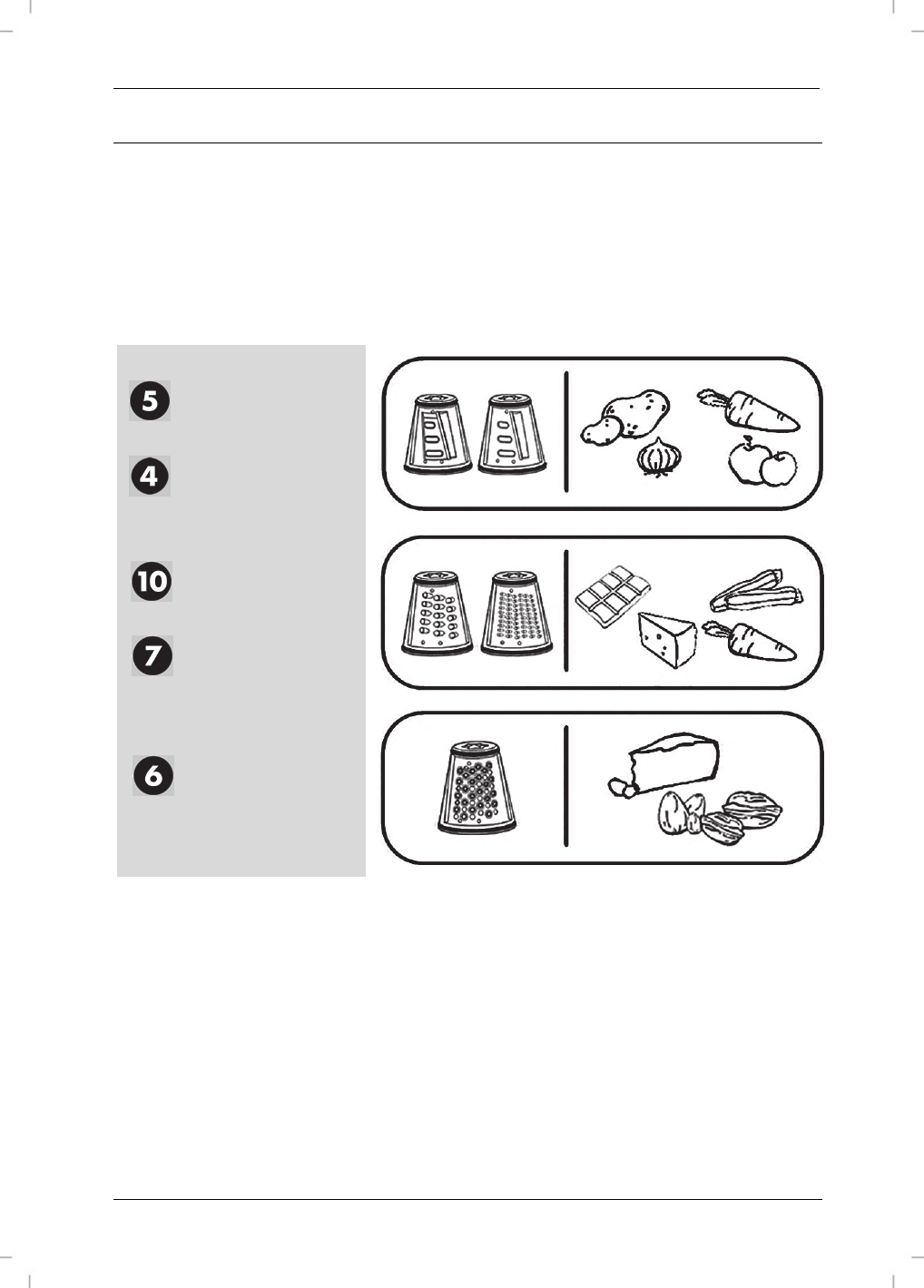 5

4

10

7

6