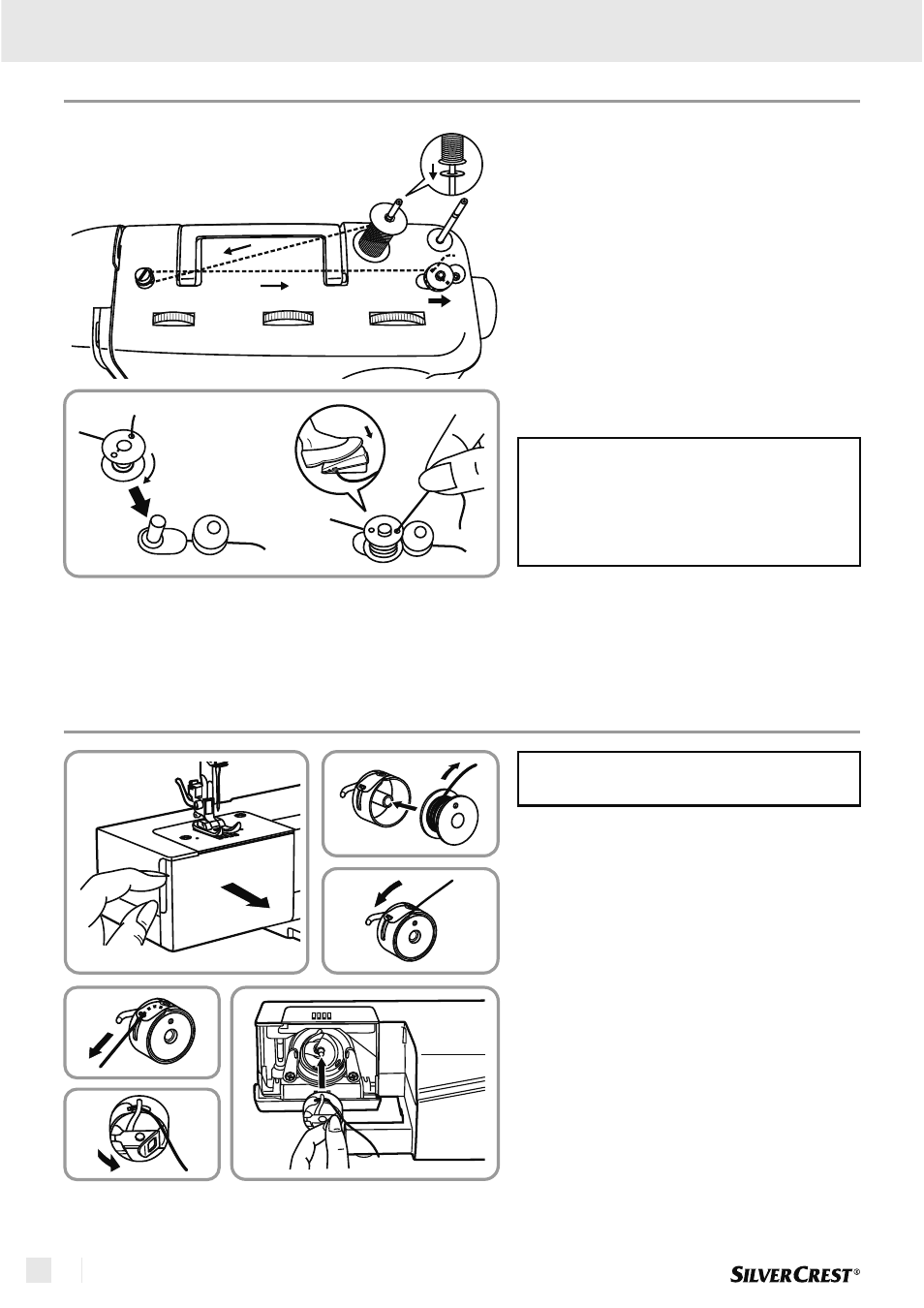 SILVERCREST®