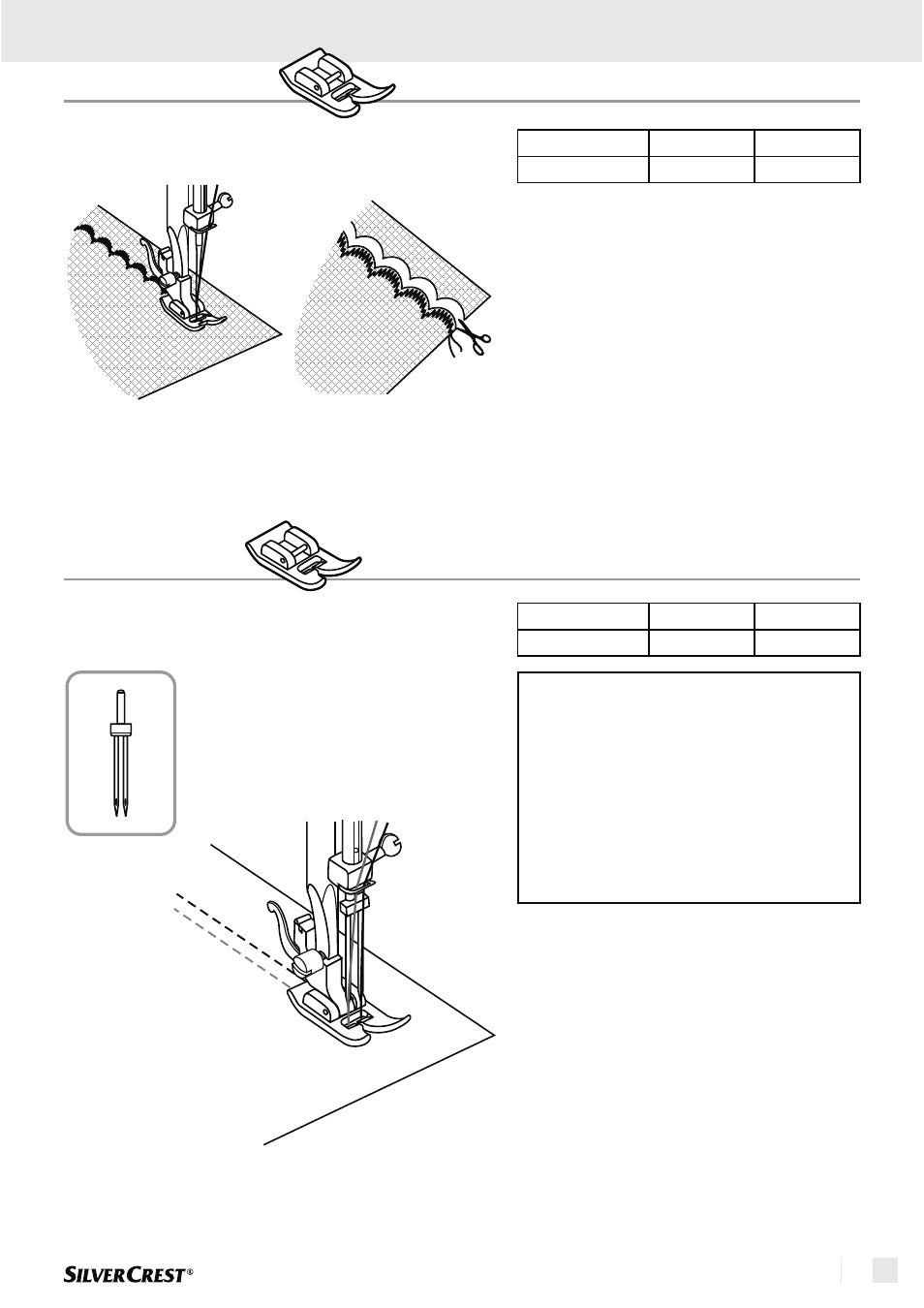 SILVERCREST®