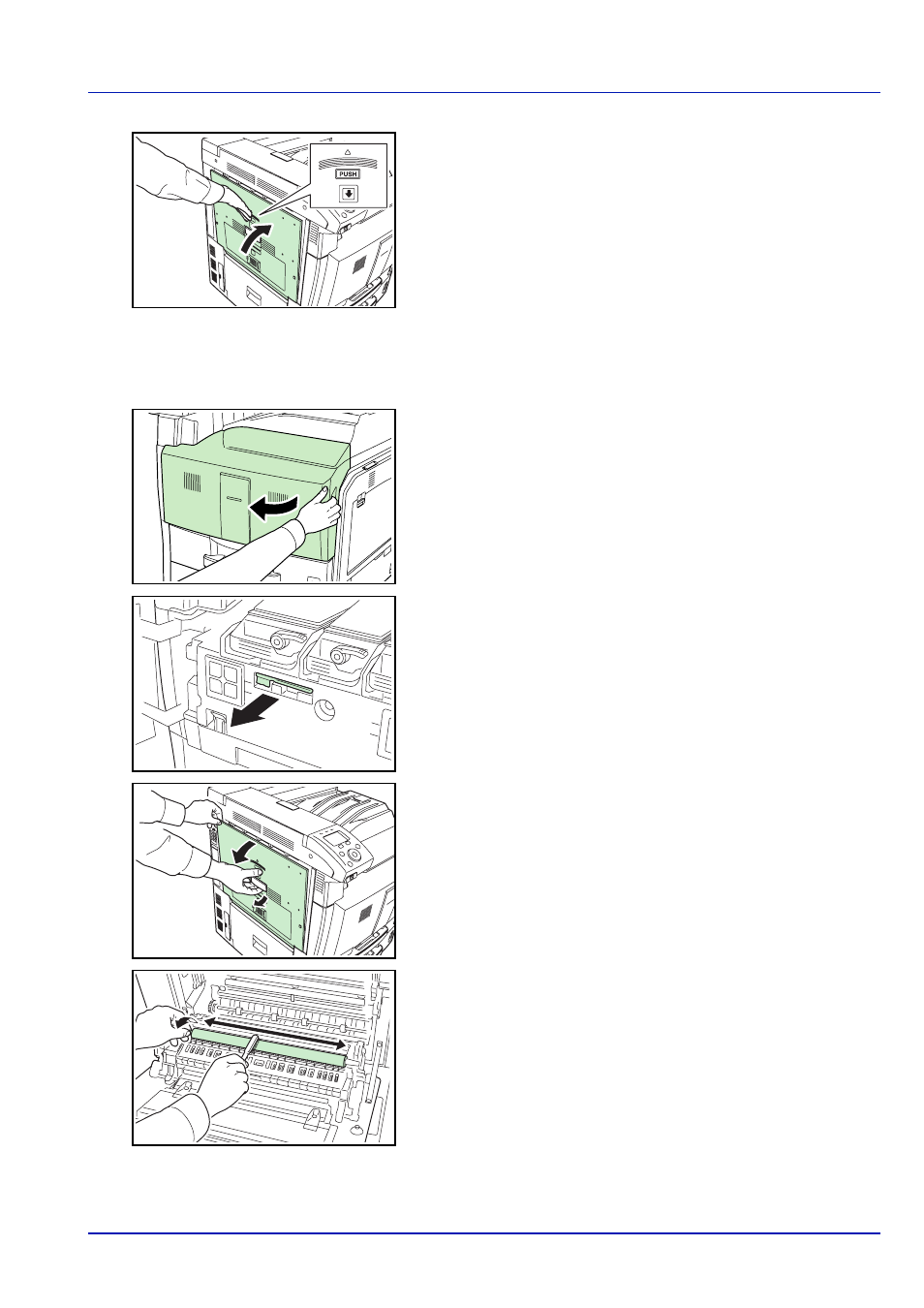 PUSH