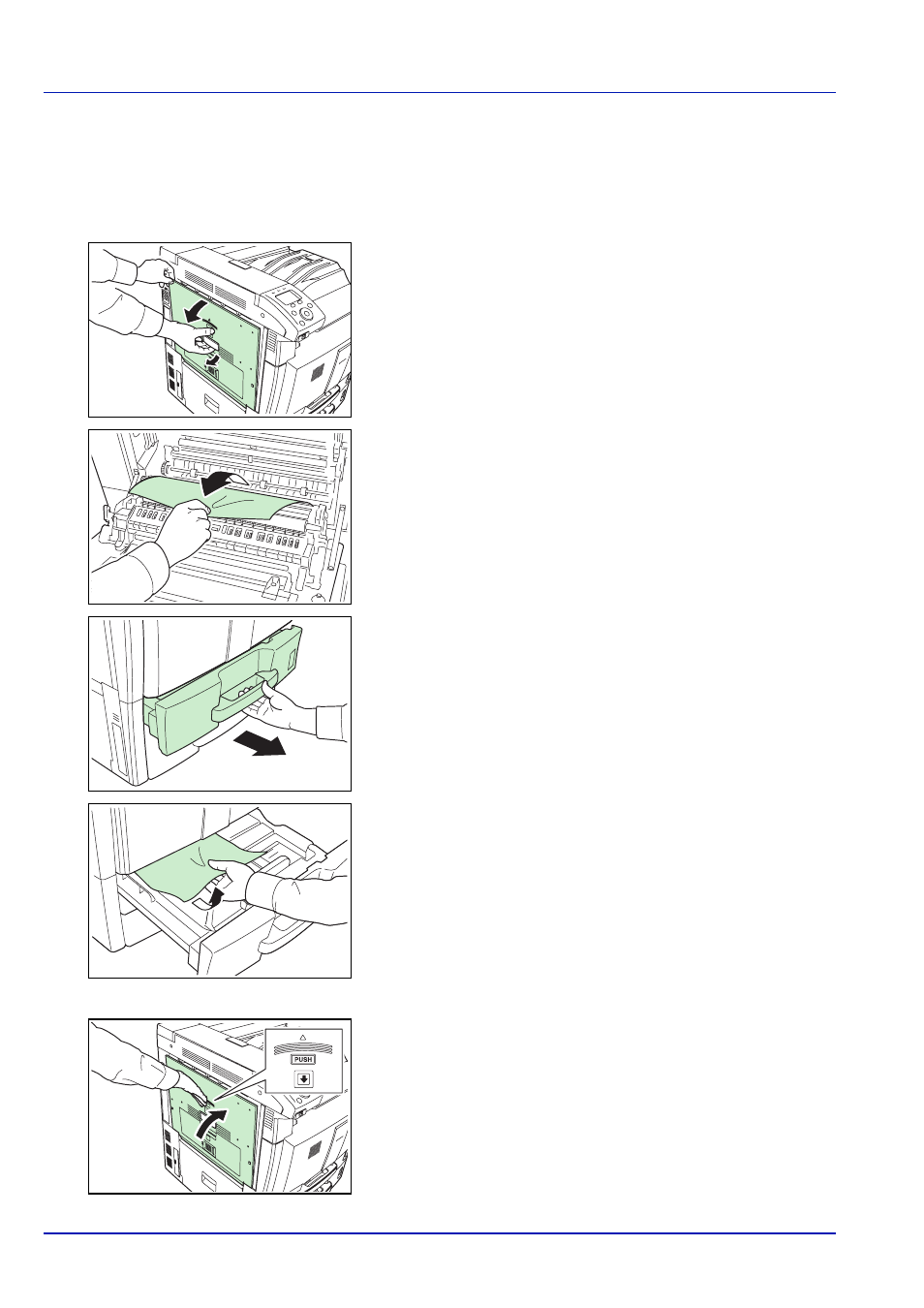 PUSH