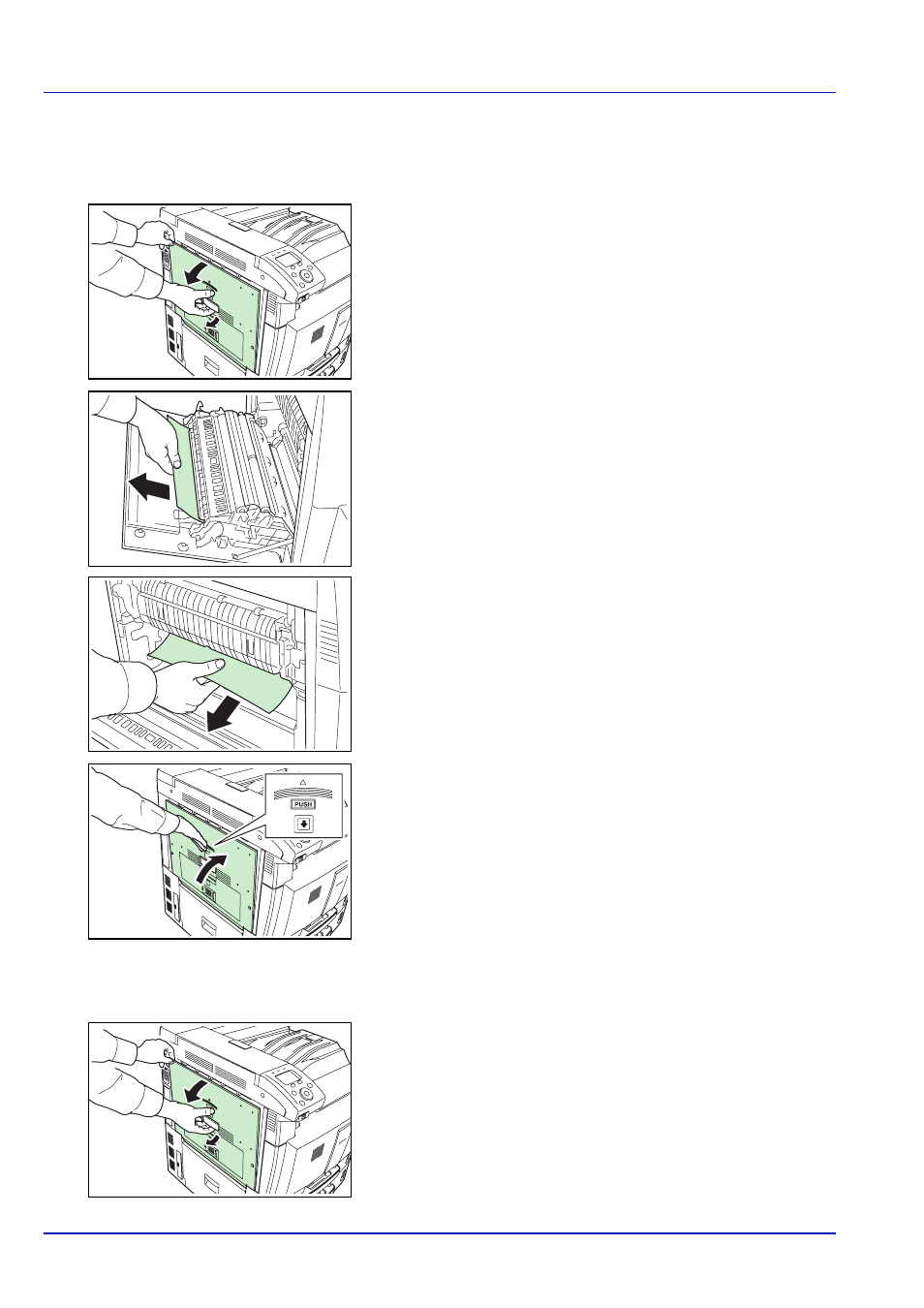 PUSH