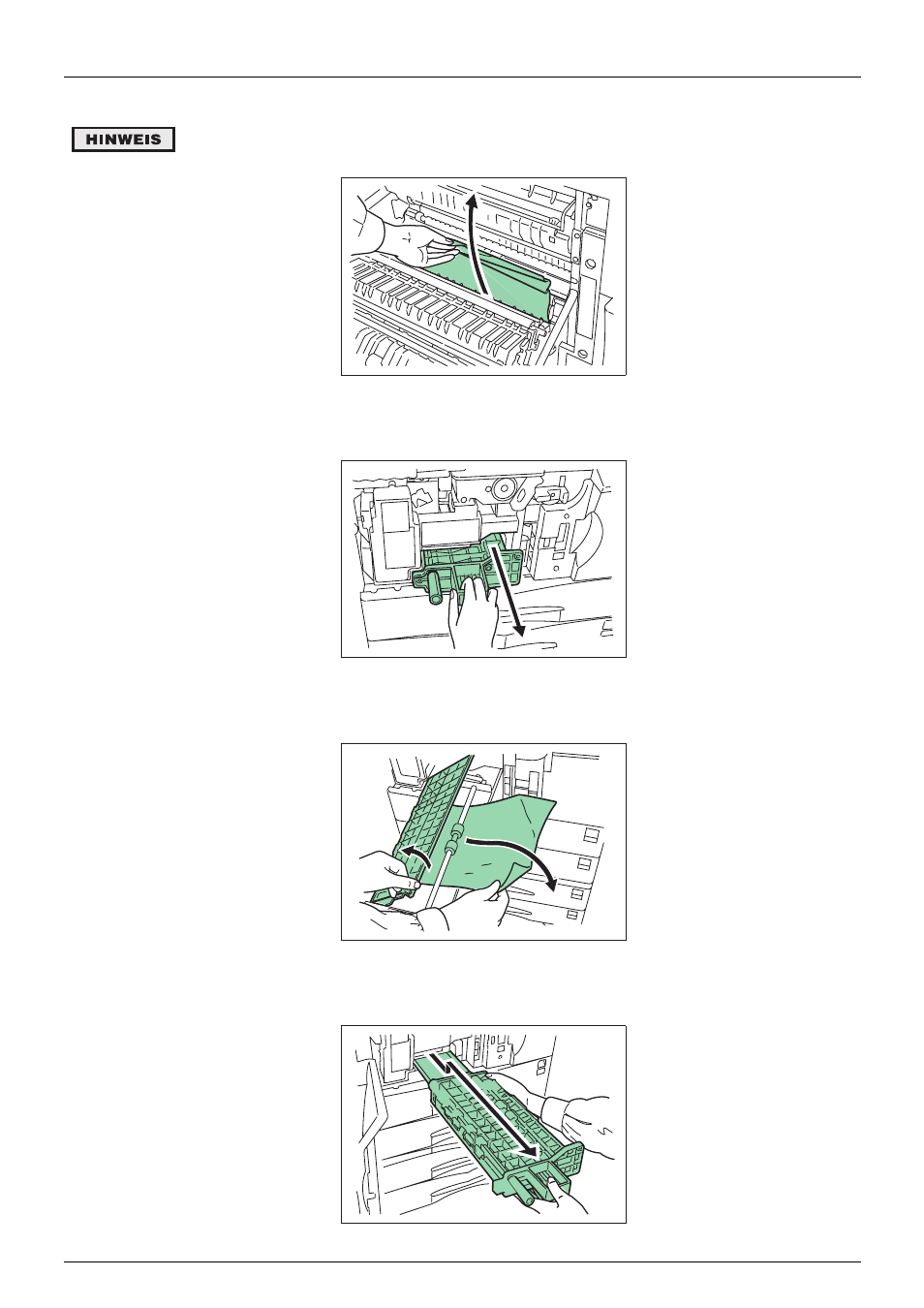 HINWEIS