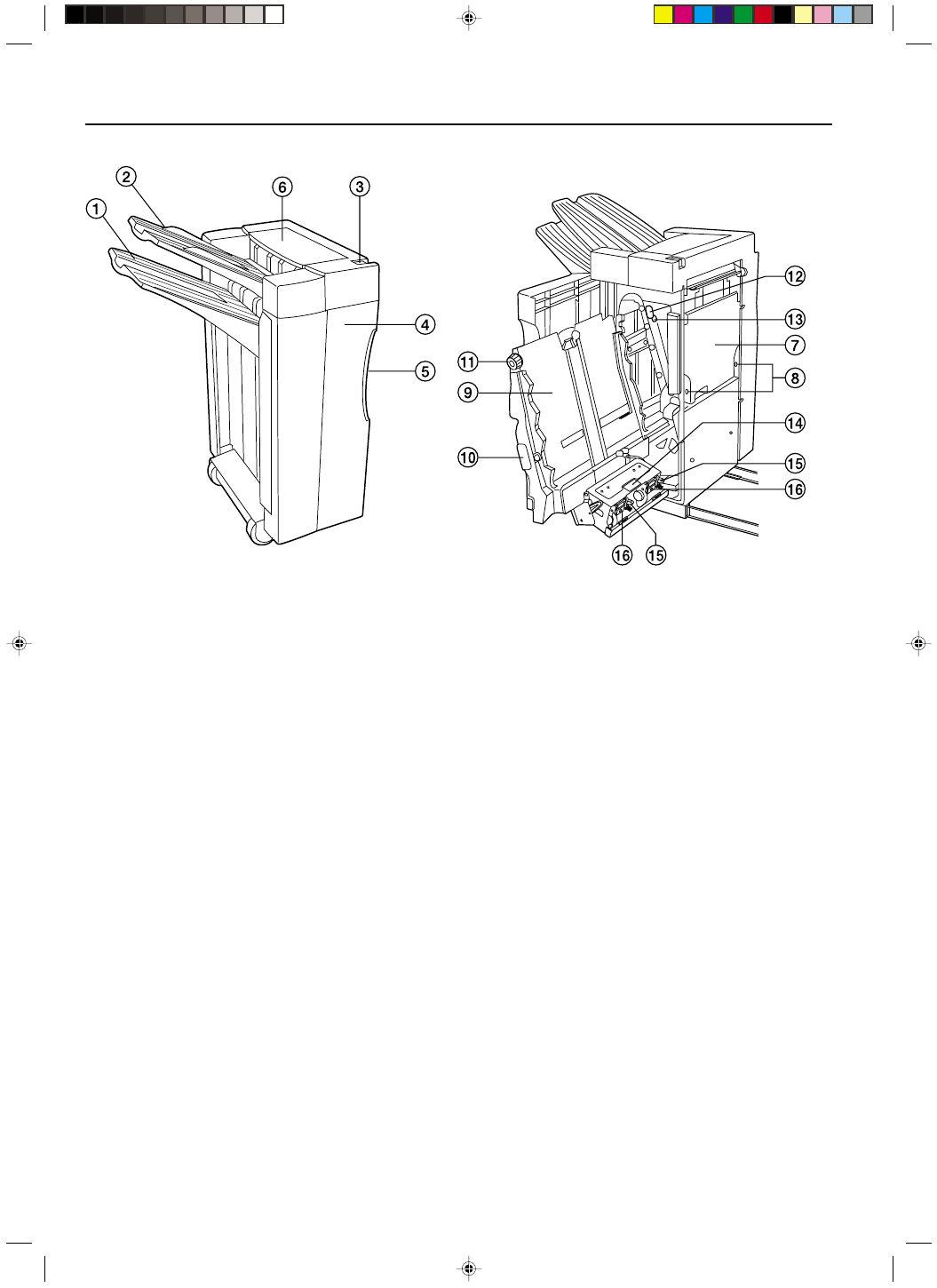 ②
⑥
③
①
④
⑤
⑫
⑬
⑦
⑪
⑧
⑨
⑭
⑩
⑮
⑯
⑯
⑮